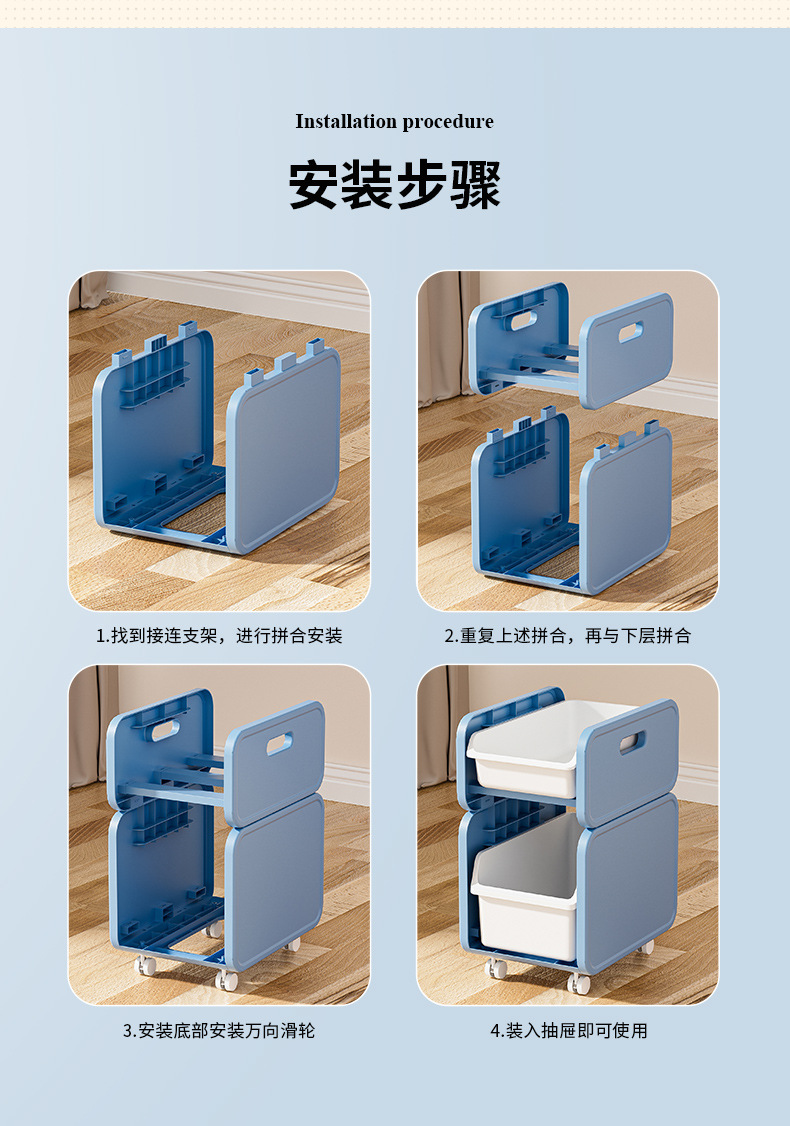 Installation procedure

安装步骤

1.找到接连支架，进行拼合安装

2.重复上述拼合，再与下层拼合

3.安装底部安装万向滑轮

4.装入抽屉即可使用