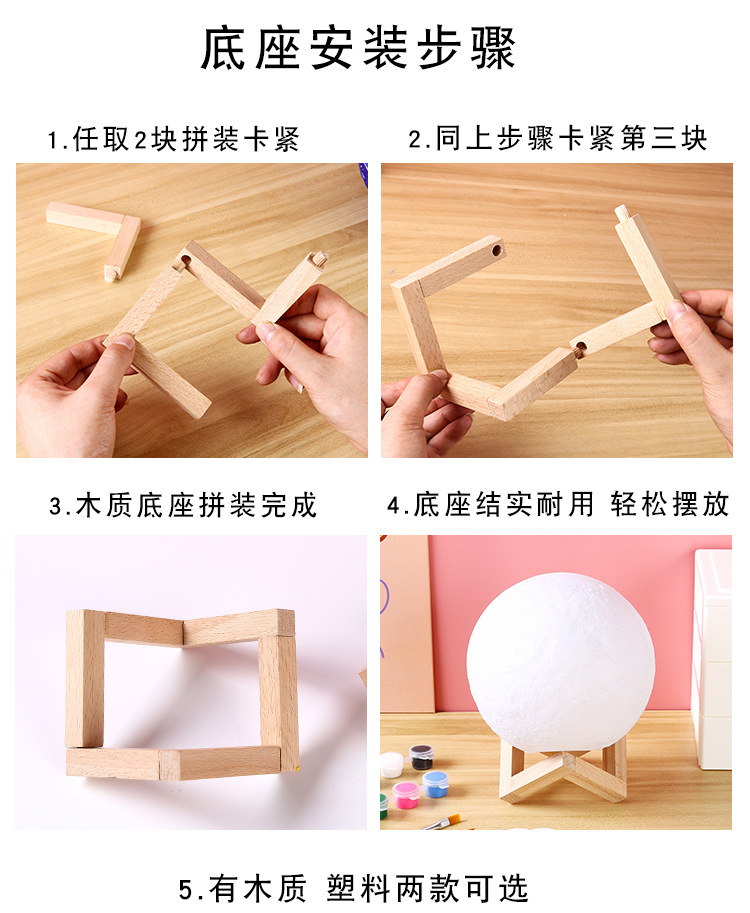 底座安装步骤

1.任取2块拼装卡紧

2.同上步骤卡紧第三块

3.木质底座拼装完成

4.底座结实耐用 轻松摆放

5.有木质 塑料两款可选