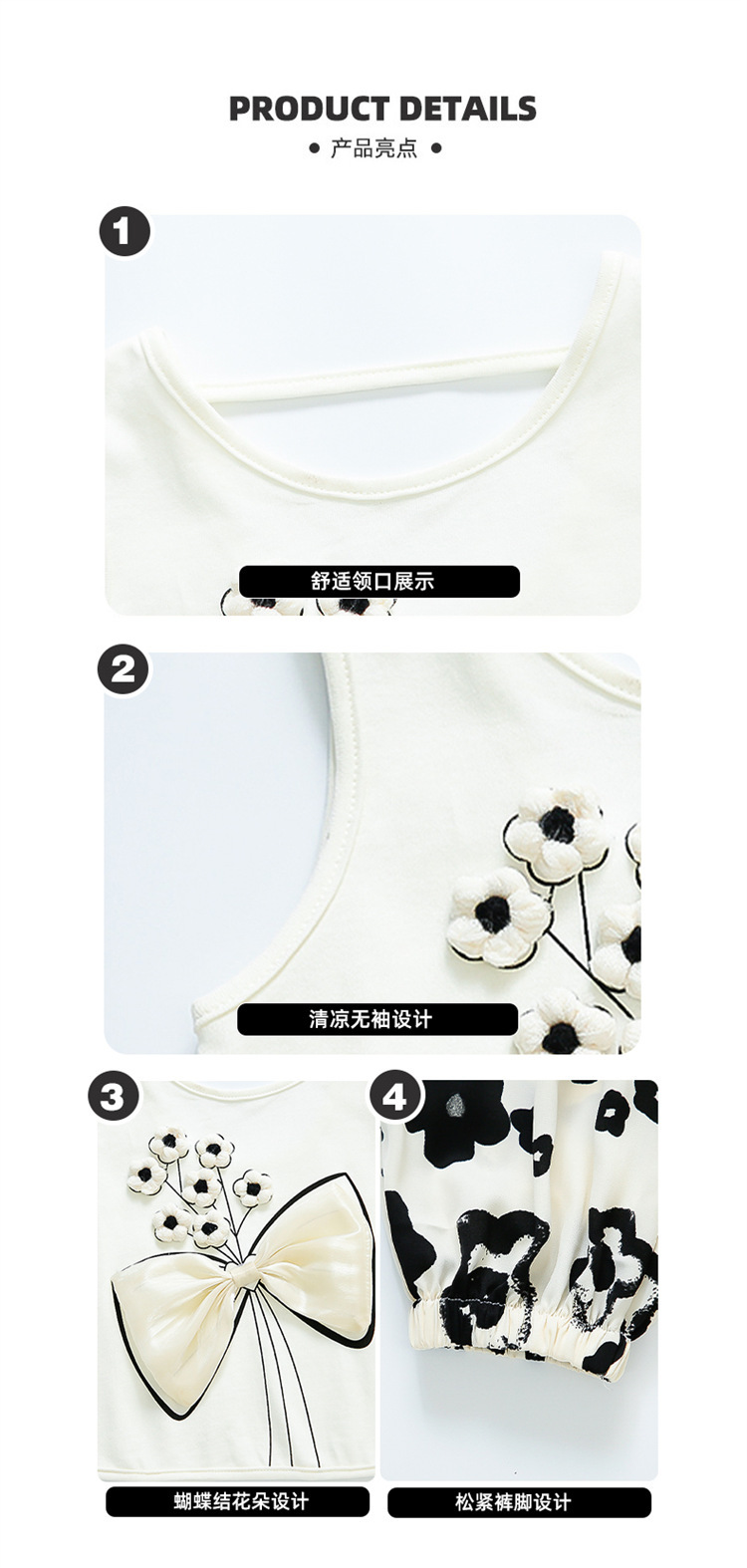 PRODUCT DETAILS
• 产品亮点 •

1
舒适领口展示

2
清凉无袖设计

3
蝴蝶结花朵设计

4
松紧裤脚设计