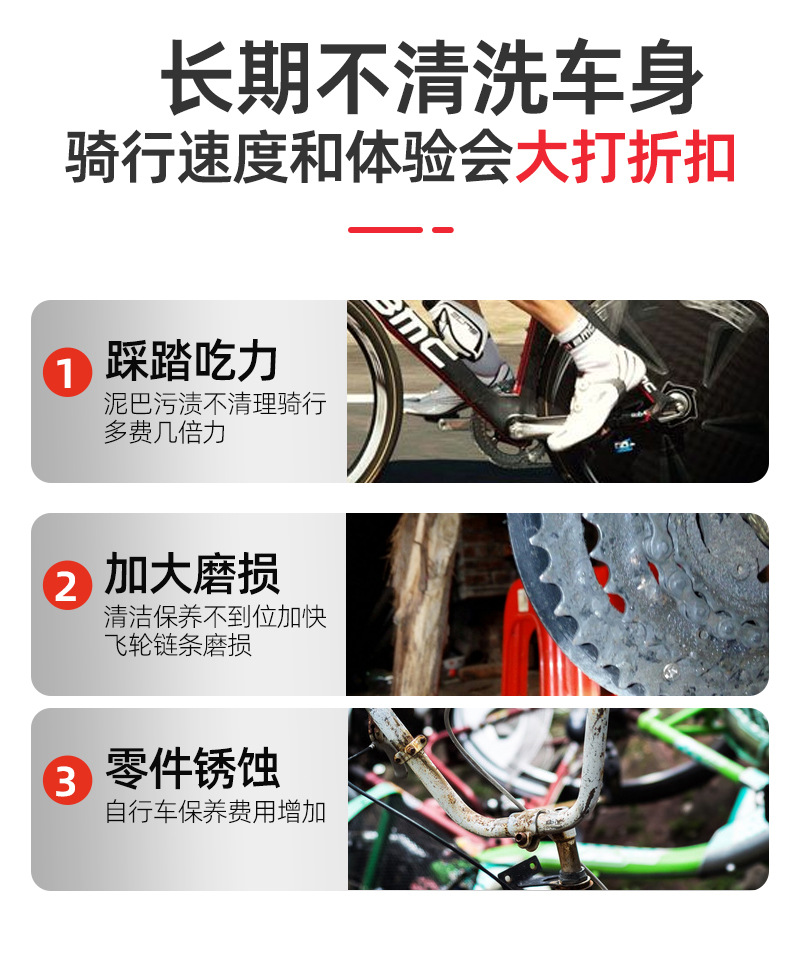 长期不清洗车身
骑行速度和体验会大打折扣

1 踩踏吃力
泥巴污渍不清理骑行多费几倍力

BMC

2 加大磨损
清洁保养不到位加快飞轮链条磨损

3 零件锈蚀
自行车保养费用增加