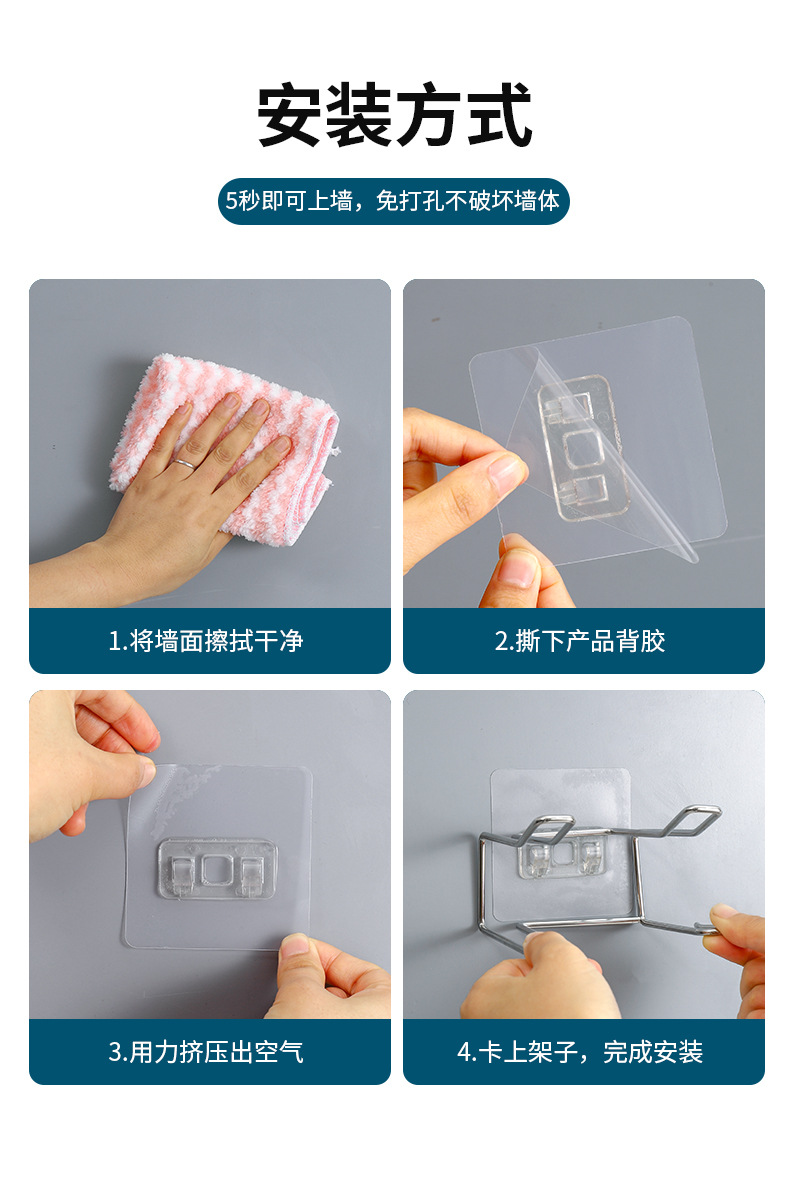 安装方式

5秒即可上墙，免打孔不破坏墙体

1.将墙面擦拭干净

2.撕下产品背胶

3.用力挤压出空气

4.卡上架子，完成安装