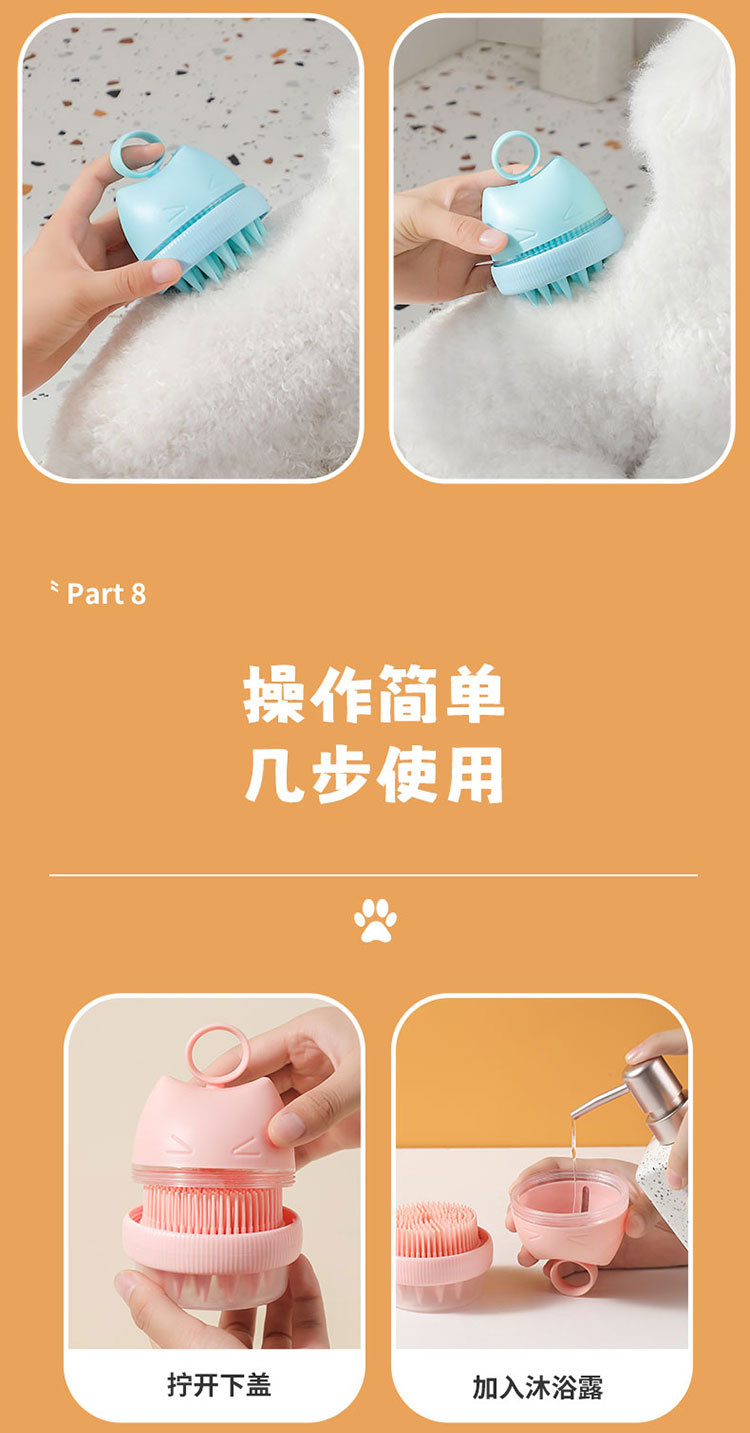 Part 8

操作简单
几步使用

拧开下盖

加入沐浴露