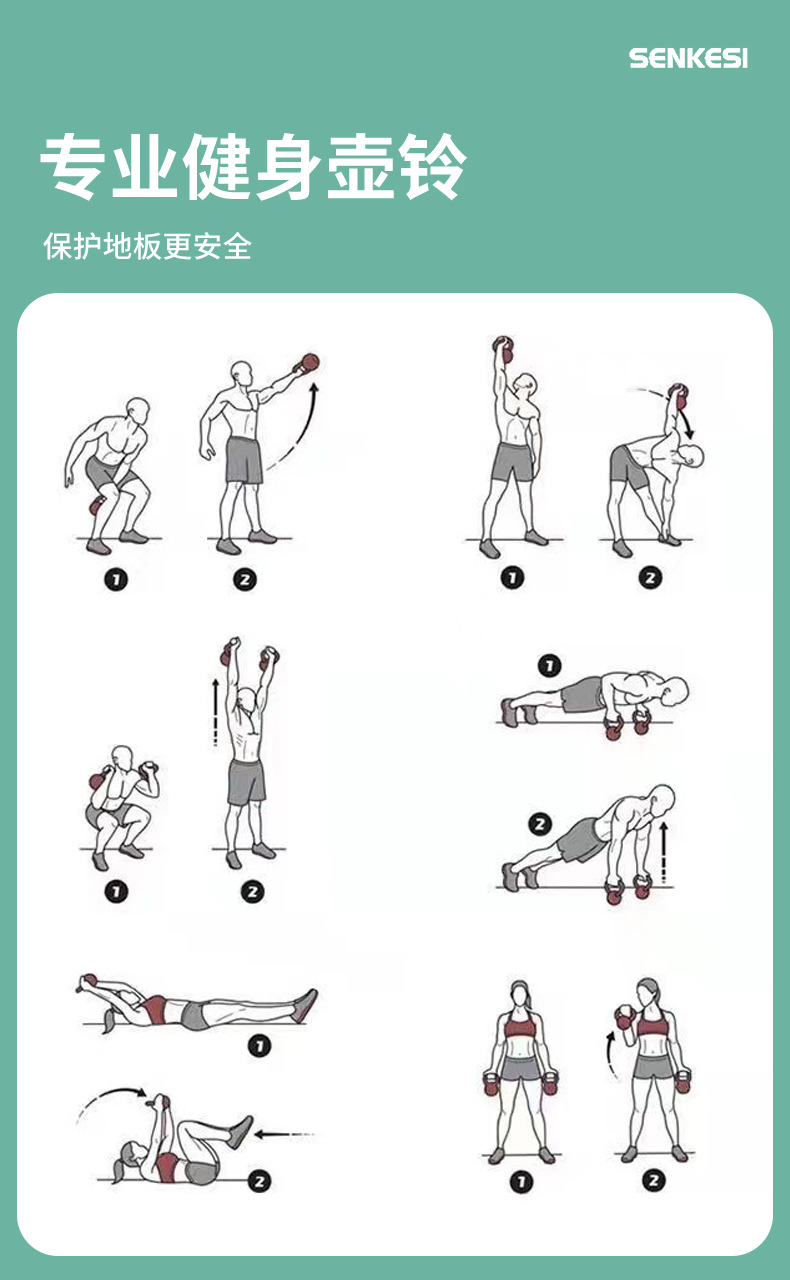 SENKESI

专业健身壶铃

保护地板更安全

1
2
1
2
1
2
1
2
1
2
1
2