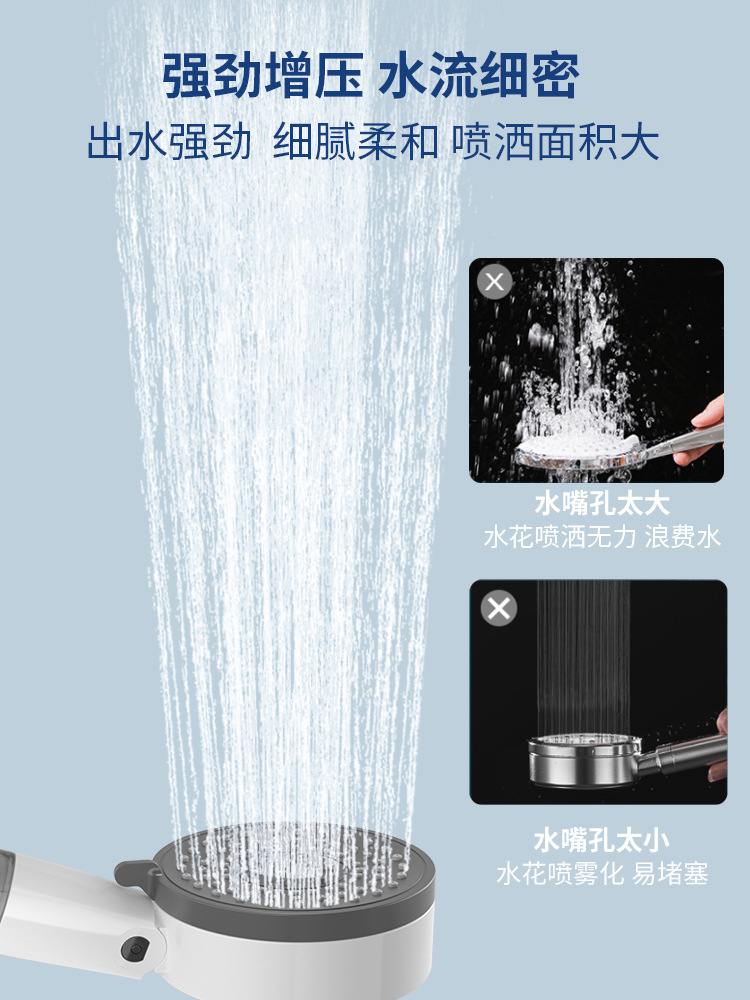 强劲增压 水流细密
出水强劲 细腻柔和 喷洒面积大

水嘴孔太大
水花喷洒无力 浪费水

水嘴孔太小
水花喷雾化 易堵塞