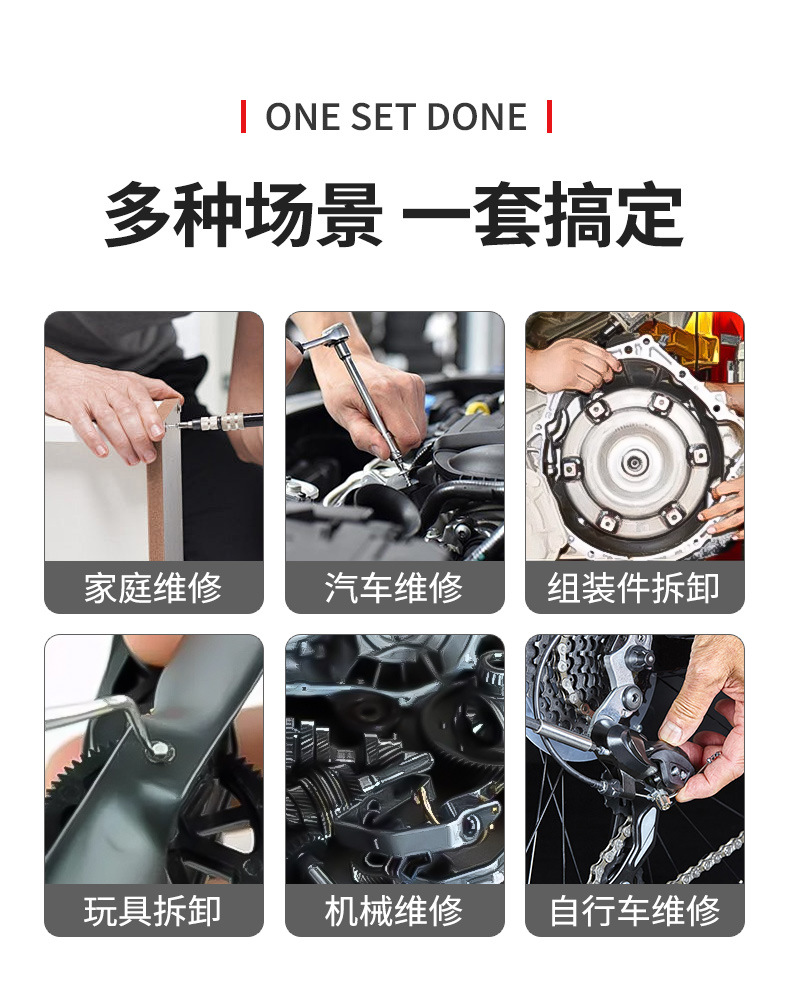 ONE SET DONE

多种场景 一套搞定

家庭维修

汽车维修

组装件拆卸

玩具拆卸

机械维修

自行车维修