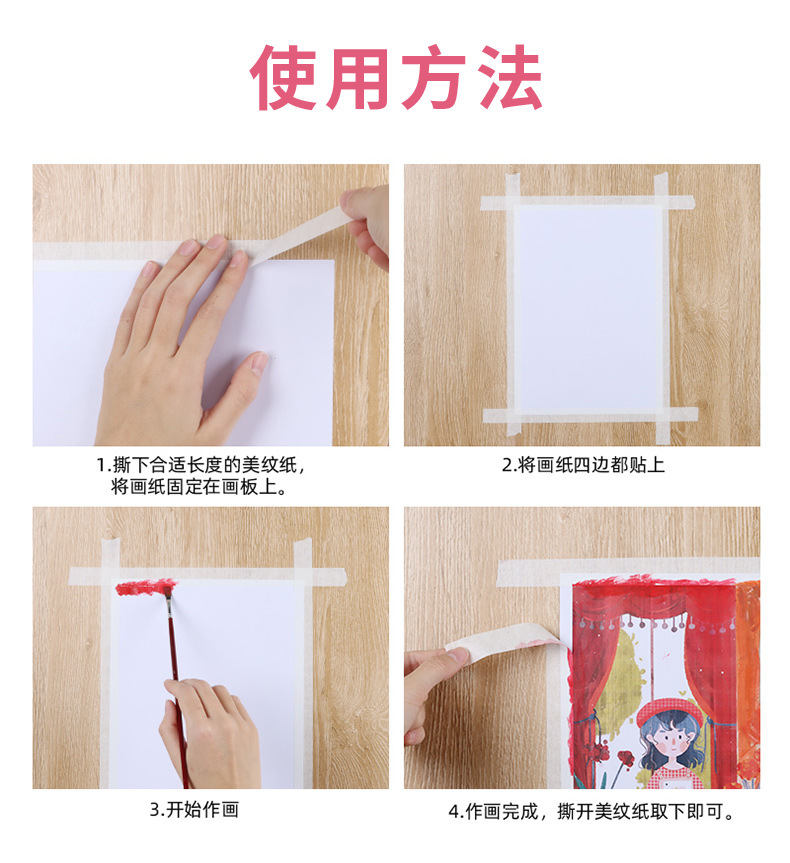 使用方法

1.撕下合适长度的美纹纸，将画纸固定在画板上。

2.将画纸四边都贴上

3.开始作画

4.作画完成，撕开美纹纸取下即可。