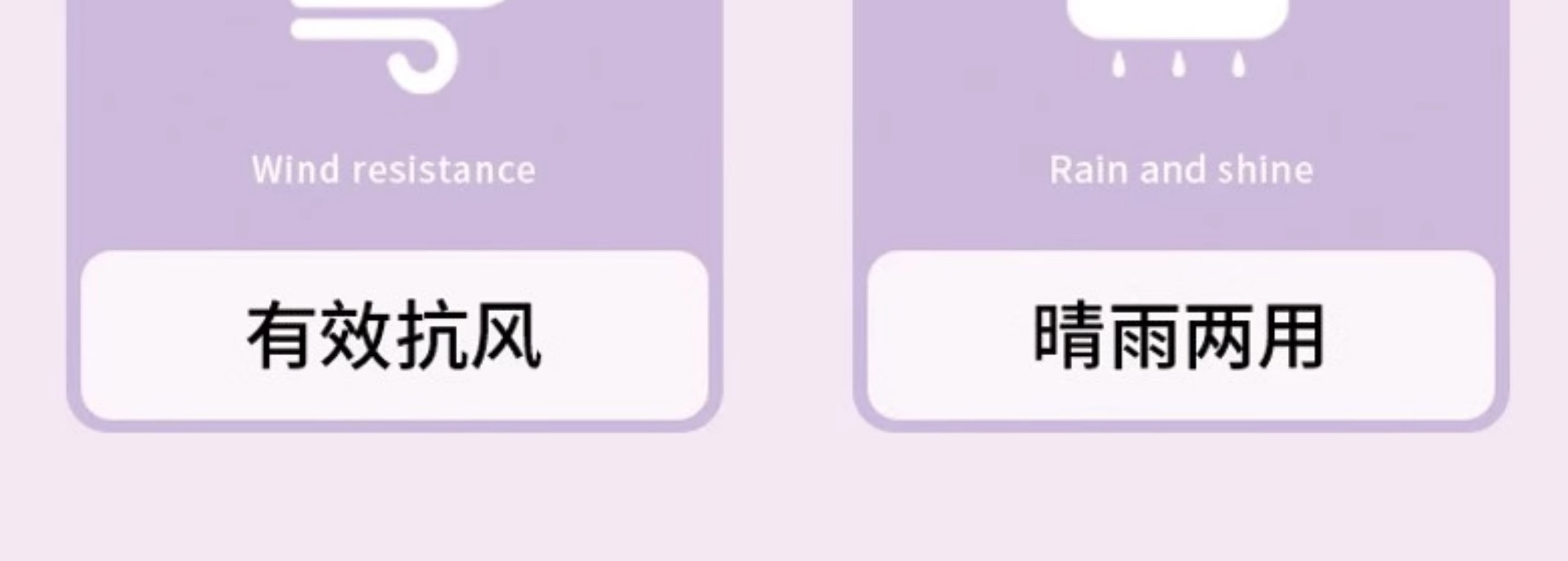 Wind resistance

有效抗风

Rain and shine

晴雨两用