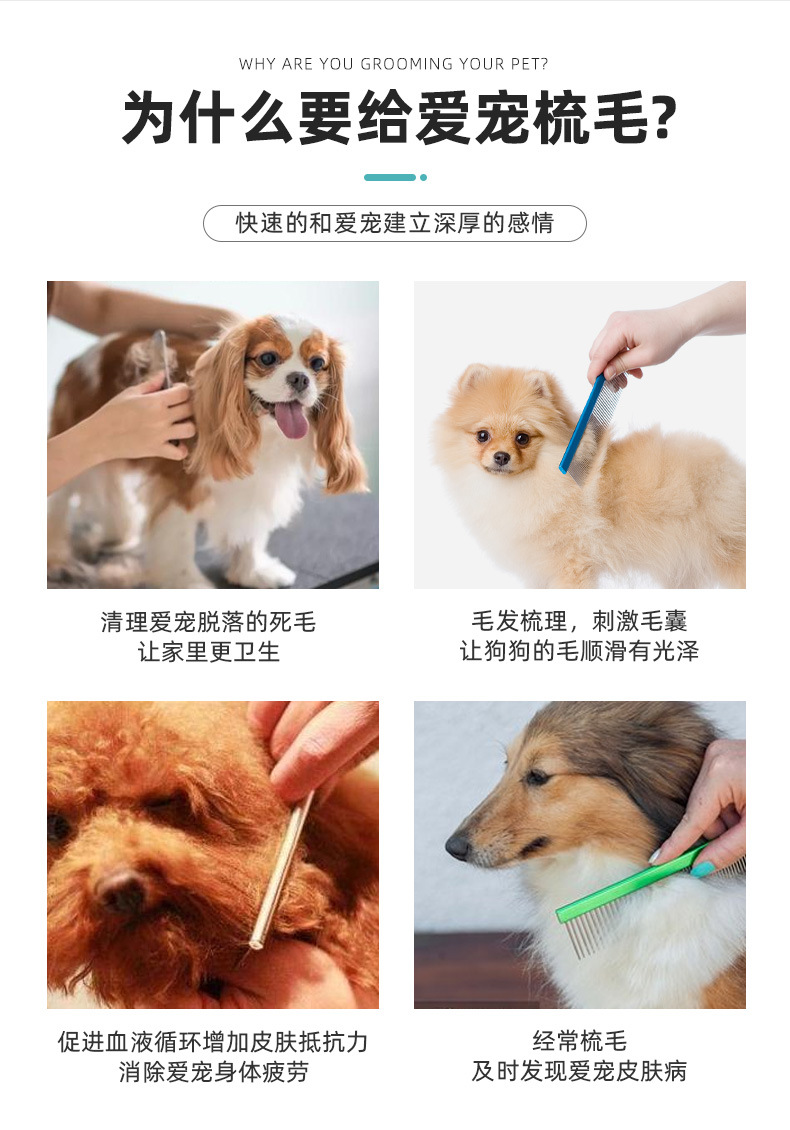 WHY ARE YOU GROOMING YOUR PET?

为什么要给爱宠梳毛?

快速的和爱宠建立深厚的感情

清理爱宠脱落的死毛
让家里更卫生

毛发梳理，刺激毛囊
让狗狗的毛顺滑有光泽

促进血液循环增加皮肤抵抗力
消除爱宠身体疲劳

经常梳毛
及时发现爱宠皮肤病