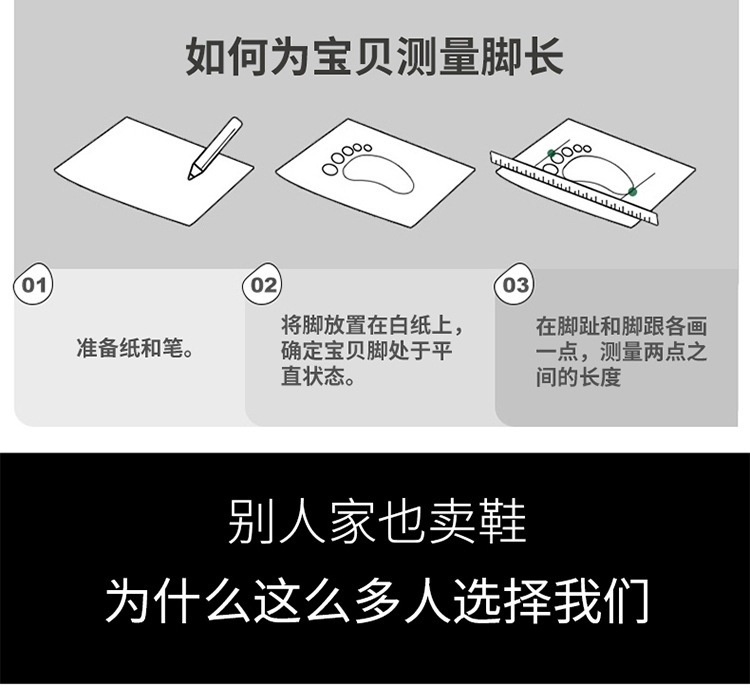 如何为宝贝测量脚长

01
准备纸和笔。

02
将脚放置在白纸上，确定宝贝脚处于平直状态。

03
在脚趾和脚跟各画一点，测量两点之间的长度

别人家也卖鞋
为什么这么多人选择我们