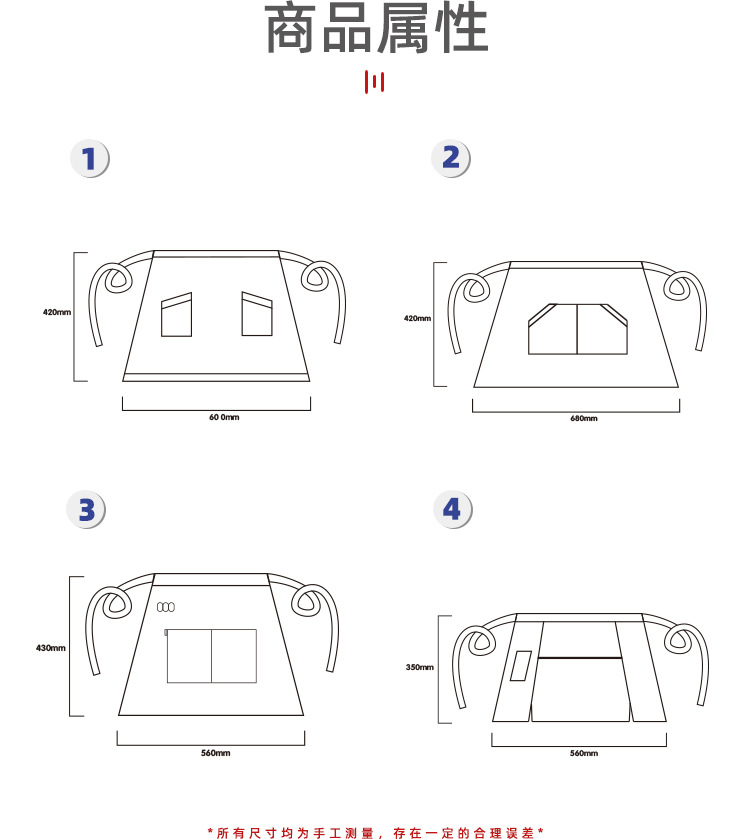 商品属性

1

420mm

60 0mm

2

420mm

680mm

3

430mm

560mm

4

350mm

560mm

*所有尺寸均为手工测量，存在一定的合理误差*