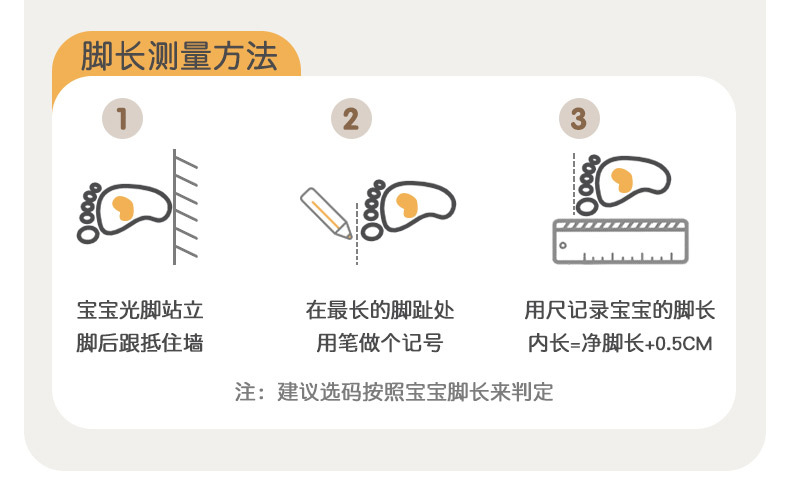 脚长测量方法

1

宝宝光脚站立
脚后跟抵住墙

2

在最长的脚趾处
用笔做个记号

3

用尺记录宝宝的脚长
内长=净脚长+0.5CM

注：建议选码按照宝宝脚长来判定