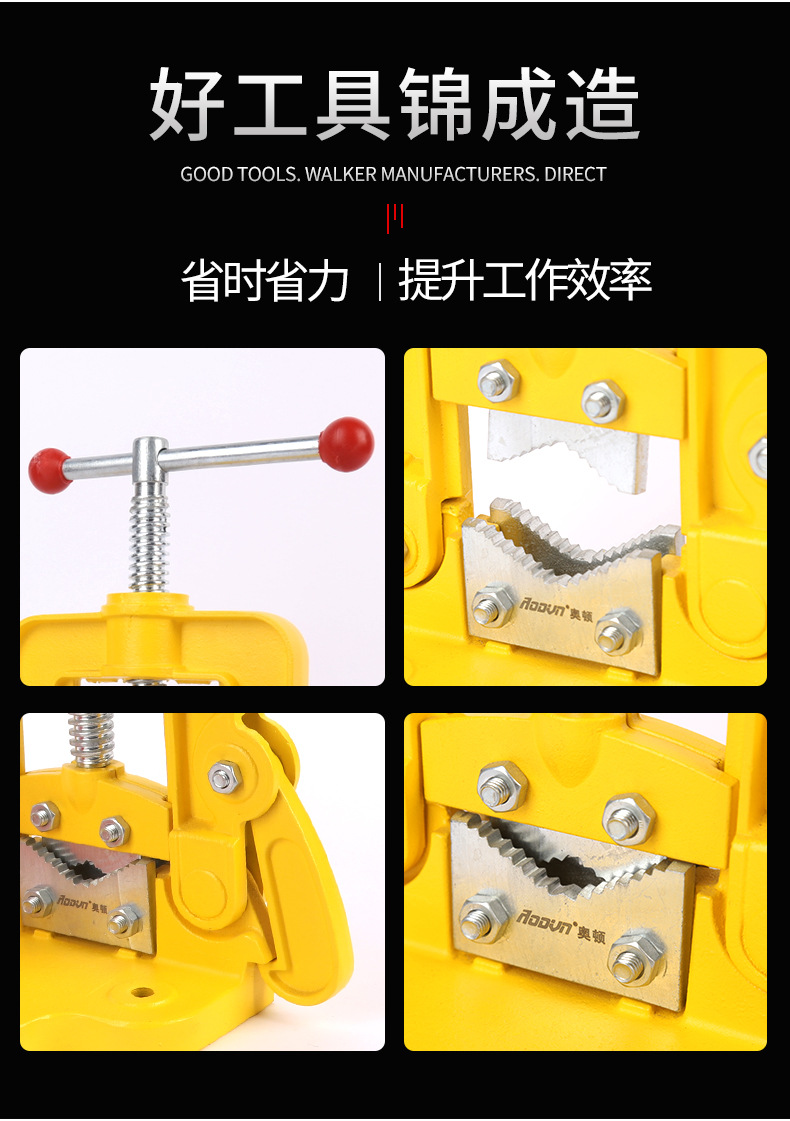 好工具锦成造

GOOD TOOLS. WALKER MANUFACTURERS. DIRECT

省时省力 | 提升工作效率

AODUN 奥顿

AODUN 奥顿

AODUN 奥顿