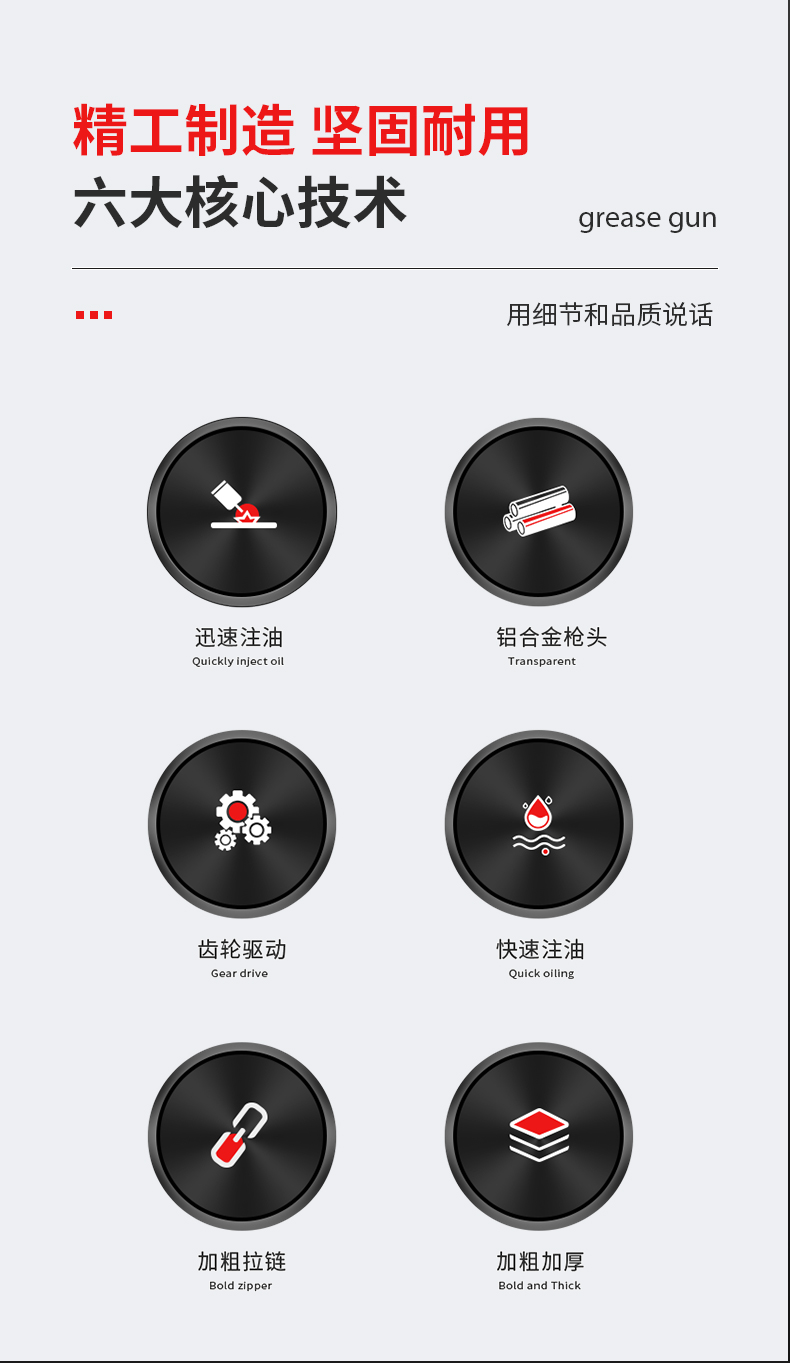 精工制造 坚固耐用

六大核心技术

grease gun

用细节和品质说话

迅速注油
Quickly inject oil

铝合金枪头
Transparent

齿轮驱动
Gear drive

快速注油
Quick oiling

加粗拉链
Bold zipper

加粗加厚
Bold and Thick