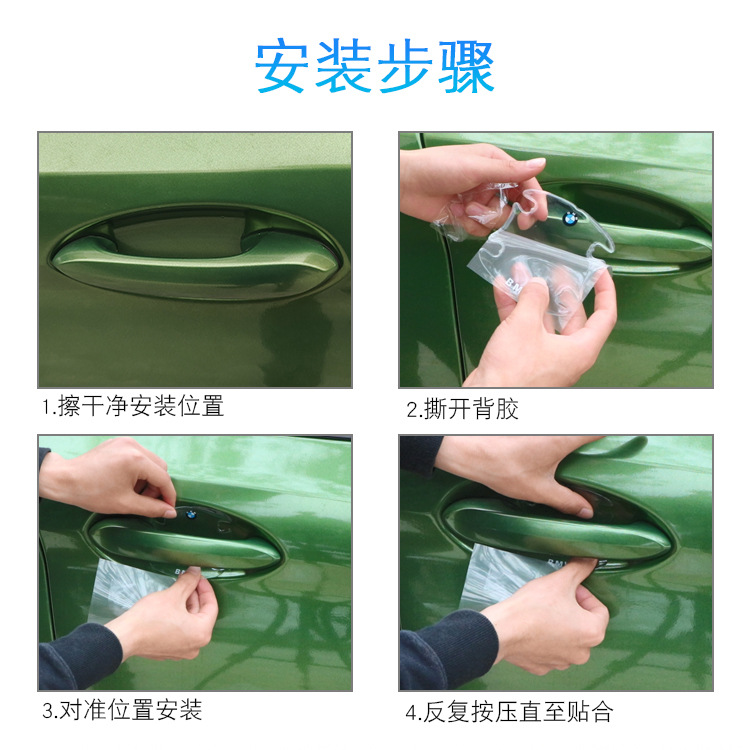 安装步骤

1.擦干净安装位置

2.撕开背胶

3.对准位置安装

4.反复按压直至贴合