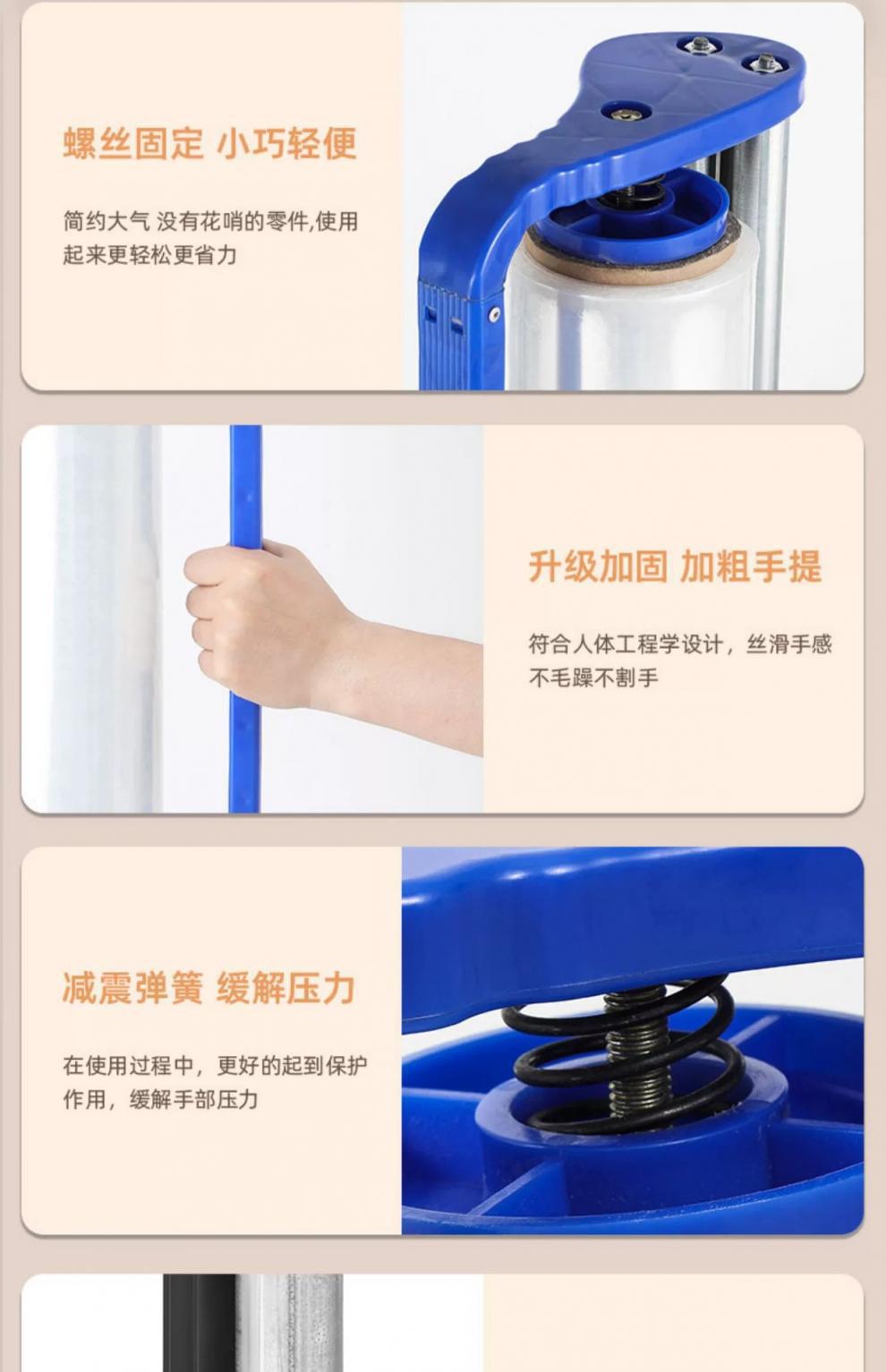 螺丝固定 小巧轻便

简约大气 没有花哨的零件,使用起来更轻松更省力

升级加固 加粗手提

符合人体工程学设计，丝滑手感不毛躁不割手

减震弹簧 缓解压力

在使用过程中，更好的起到保护作用，缓解手部压力