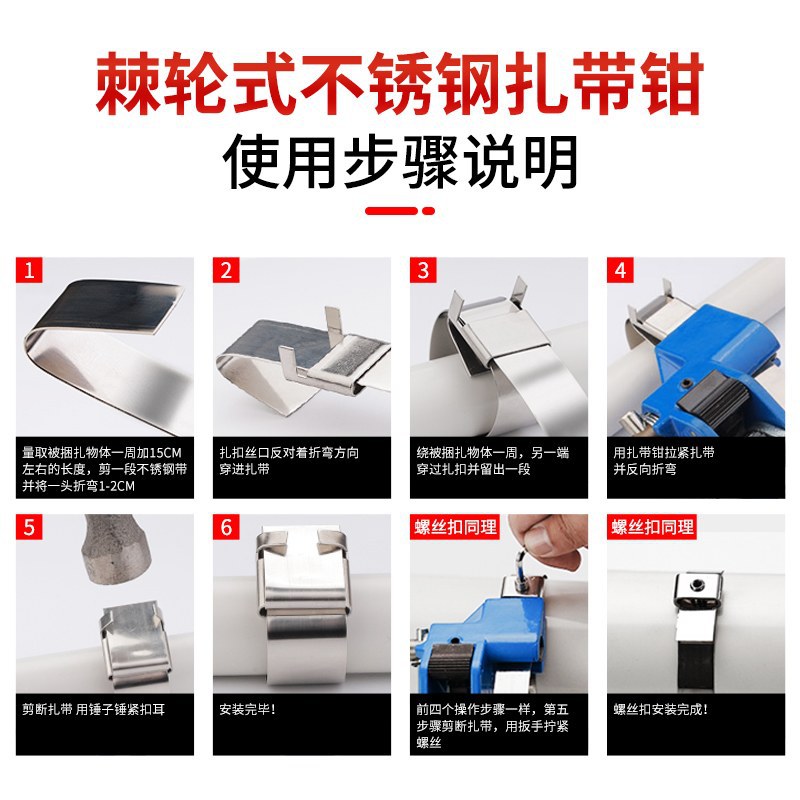 棘轮式不锈钢扎带钳
使用步骤说明

1
量取被捆扎物体一周加15CM左右的长度，剪一段不锈钢带并将一头折弯1-2CM

2
扎扣丝口反对着折弯方向穿进扎带

3
绕被捆扎物体一周，另一端穿过扎扣并留出一段

4
用扎带钳拉紧扎带并反向折弯

5
剪断扎带 用锤子锤紧扣耳

6
安装完毕！

螺丝扣同理
前四个操作步骤一样，第五步骤剪断扎带，用扳手拧紧螺丝

螺丝扣同理
螺丝扣安装完成！