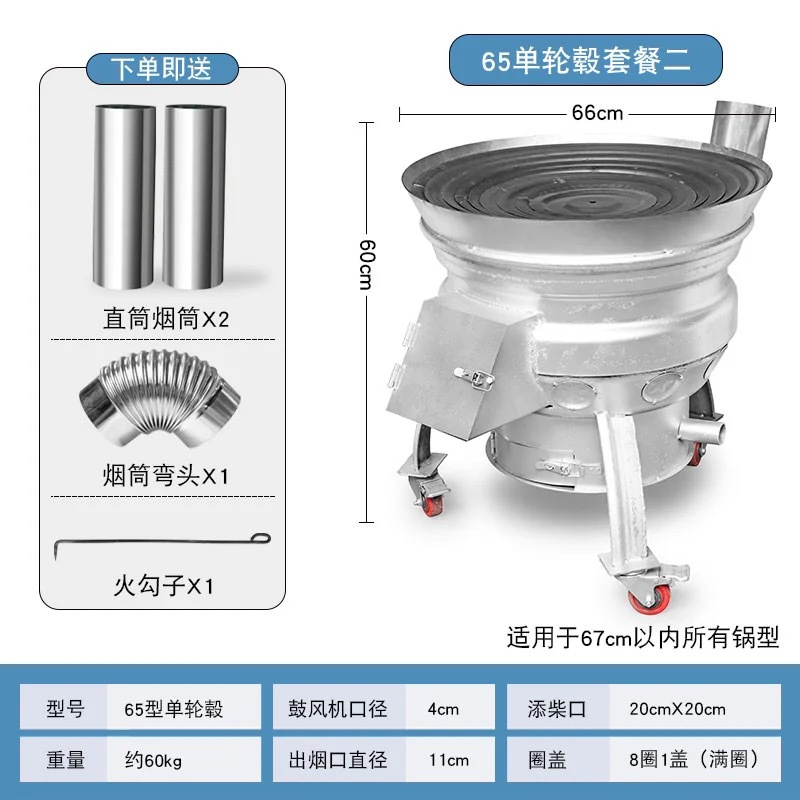 下单即送

直筒烟筒X2

烟筒弯头X1

火勾子X1

65单轮毂套餐二

66cm

60cm

适用于67cm以内所有锅型

| 型号 | 65型单轮毂 | 鼓风机口径 | 4cm | 添柴口 | 20cmX20cm |
|---|---|---|---|---|---|
| 重量 | 约60kg | 出烟口直径 | 11cm | 圈盖 | 8圈1盖（满圈） |