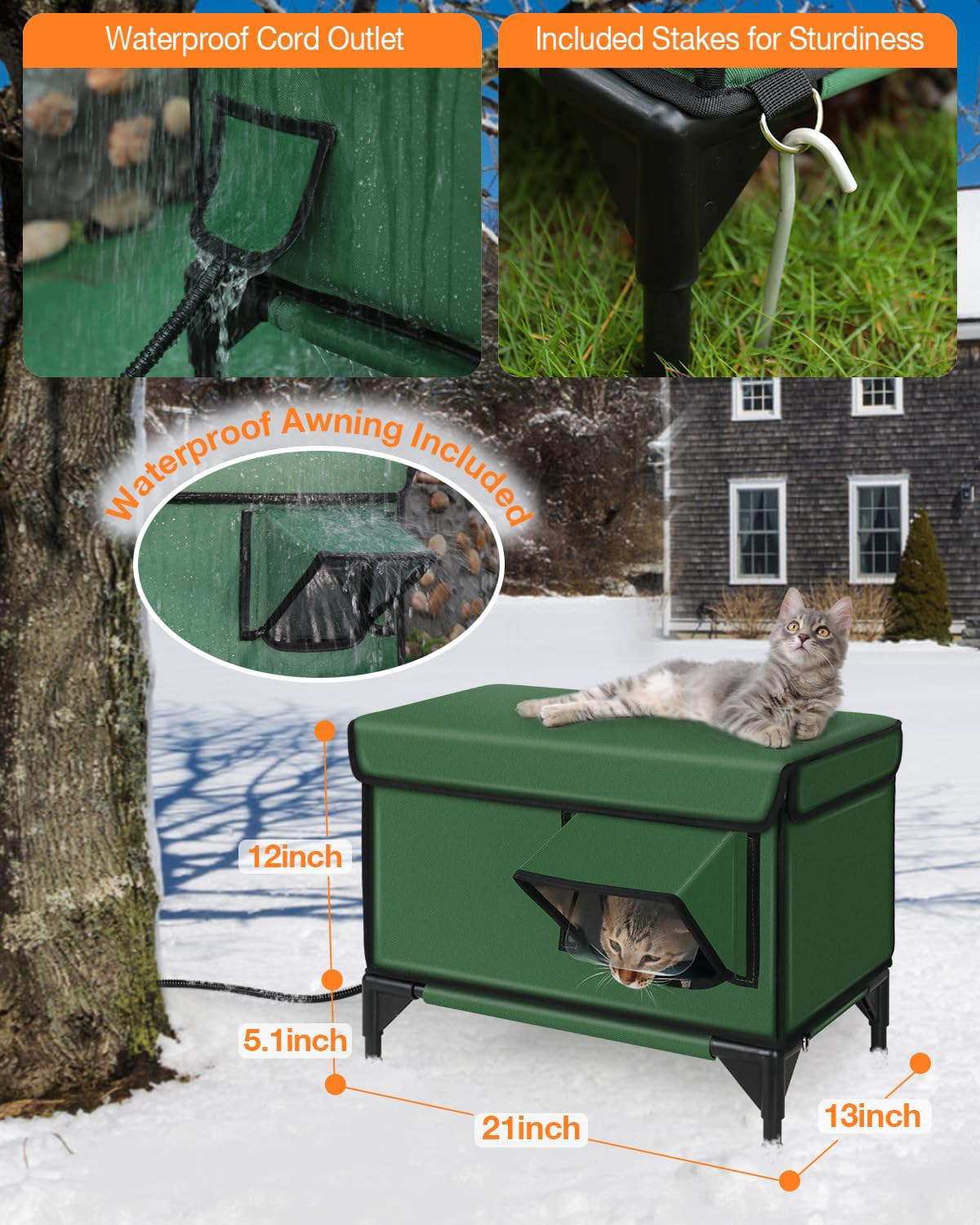 Waterproof Cord Outlet

Included Stakes for Sturdiness

Waterproof Awning Included

12inch

5.1inch

21inch

13inch