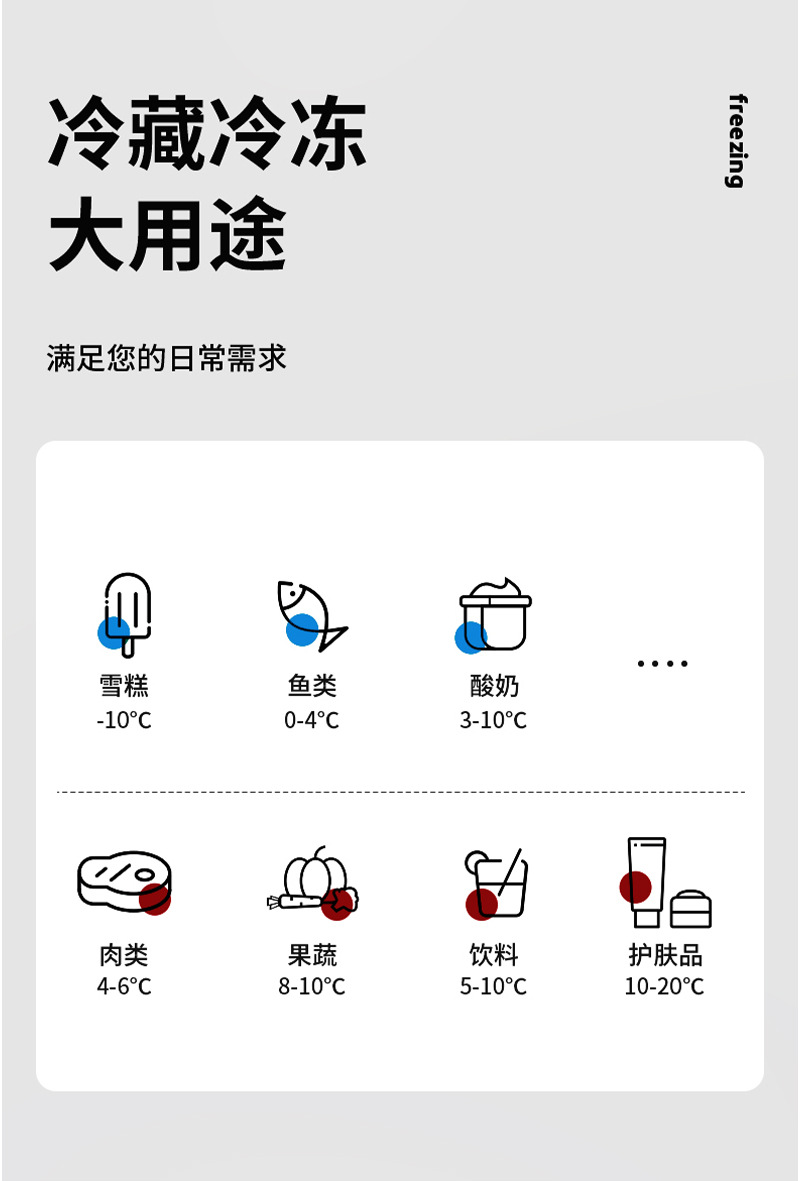 冷藏冷冻
大用途

freezing

满足您的日常需求

雪糕
-10°C

鱼类
0-4°C

酸奶
3-10°C

....

肉类
4-6°C

果蔬
8-10°C

饮料
5-10°C

护肤品
10-20°C