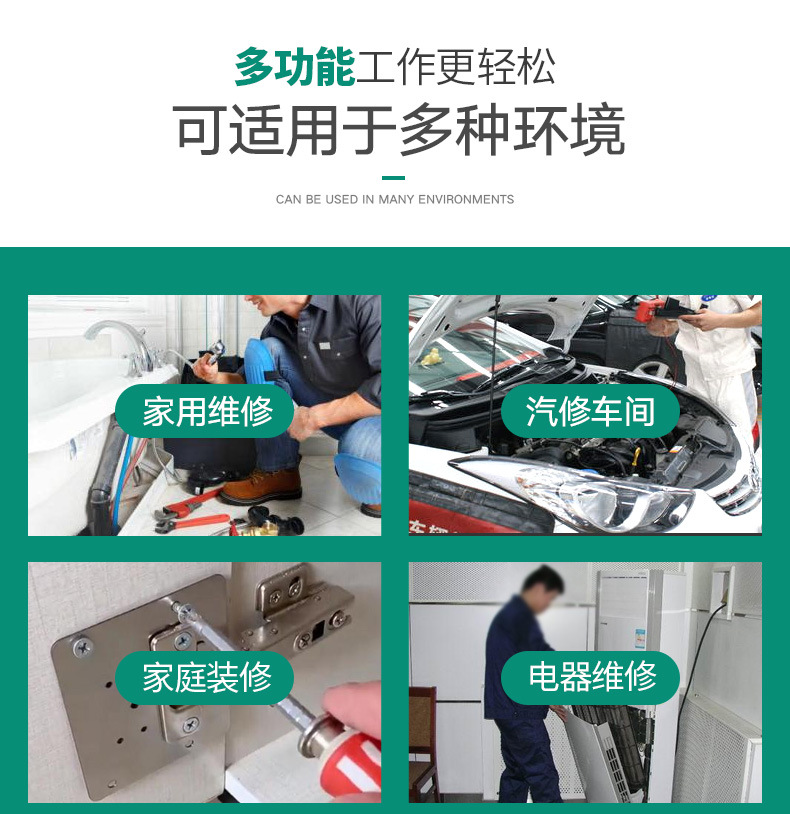 多功能工作更轻松
可适用于多种环境

CAN BE USED IN MANY ENVIRONMENTS

家用维修

汽修车间

家庭装修

电器维修