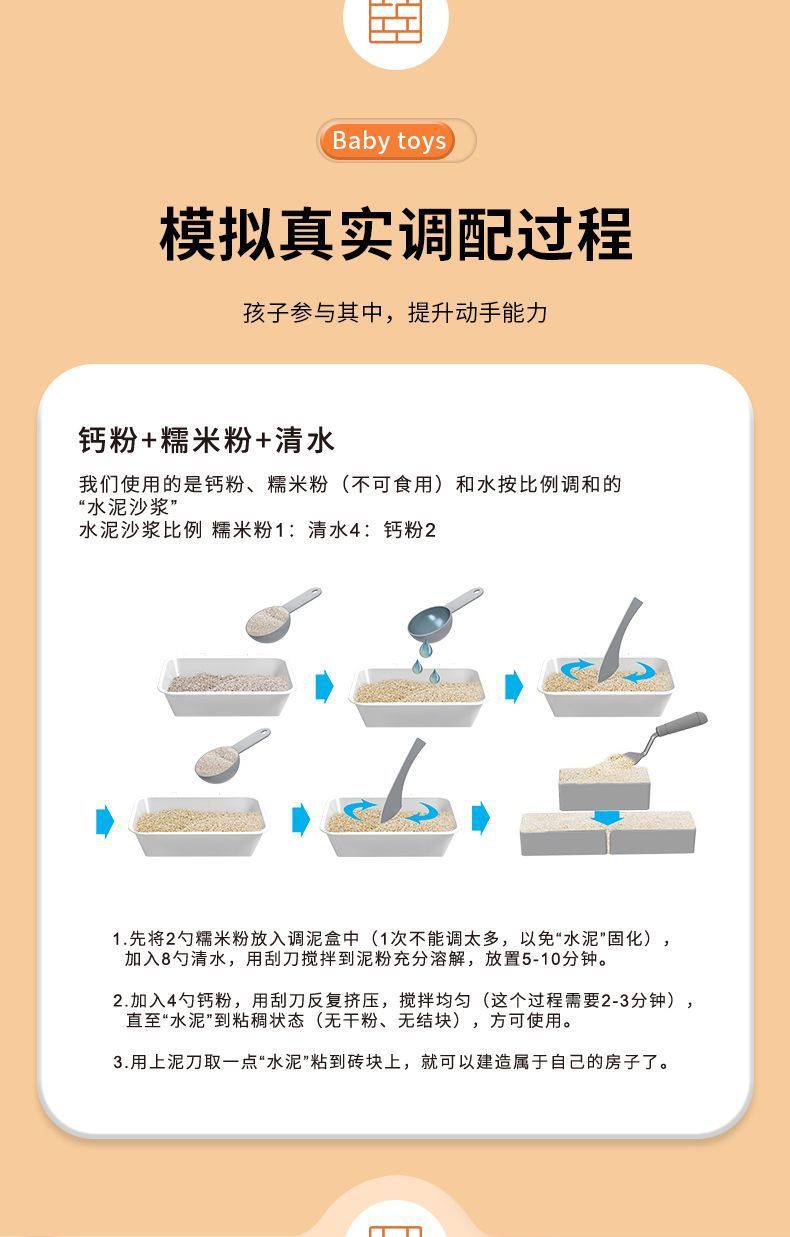 Baby toys

模拟真实调配过程

孩子参与其中，提升动手能力

钙粉+糯米粉+清水

我们使用的是钙粉、糯米粉（不可食用）和水按比例调和的“水泥沙浆”
水泥沙浆比例 糯米粉1：清水4：钙粉2

1.先将2勺糯米粉放入调泥盒中（1次不能调太多，以免“水泥”固化），加入8勺清水，用刮刀搅拌到泥粉充分溶解，放置5-10分钟。

2.加入4勺钙粉，用刮刀反复挤压，搅拌均匀（这个过程需要2-3分钟），直至“水泥”到粘稠状态（无干粉、无结块），方可使用。

3.用上泥刀取一点“水泥”粘到砖块上，就可以建造属于自己的房子了。