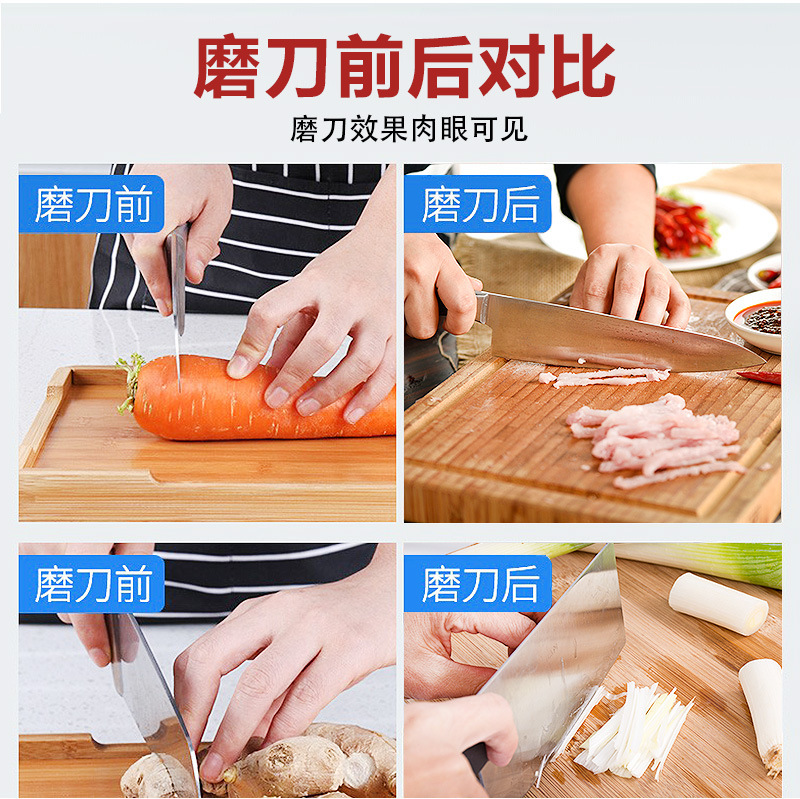 磨刀前后对比

磨刀效果肉眼可见

磨刀前

磨刀后

磨刀前

磨刀后