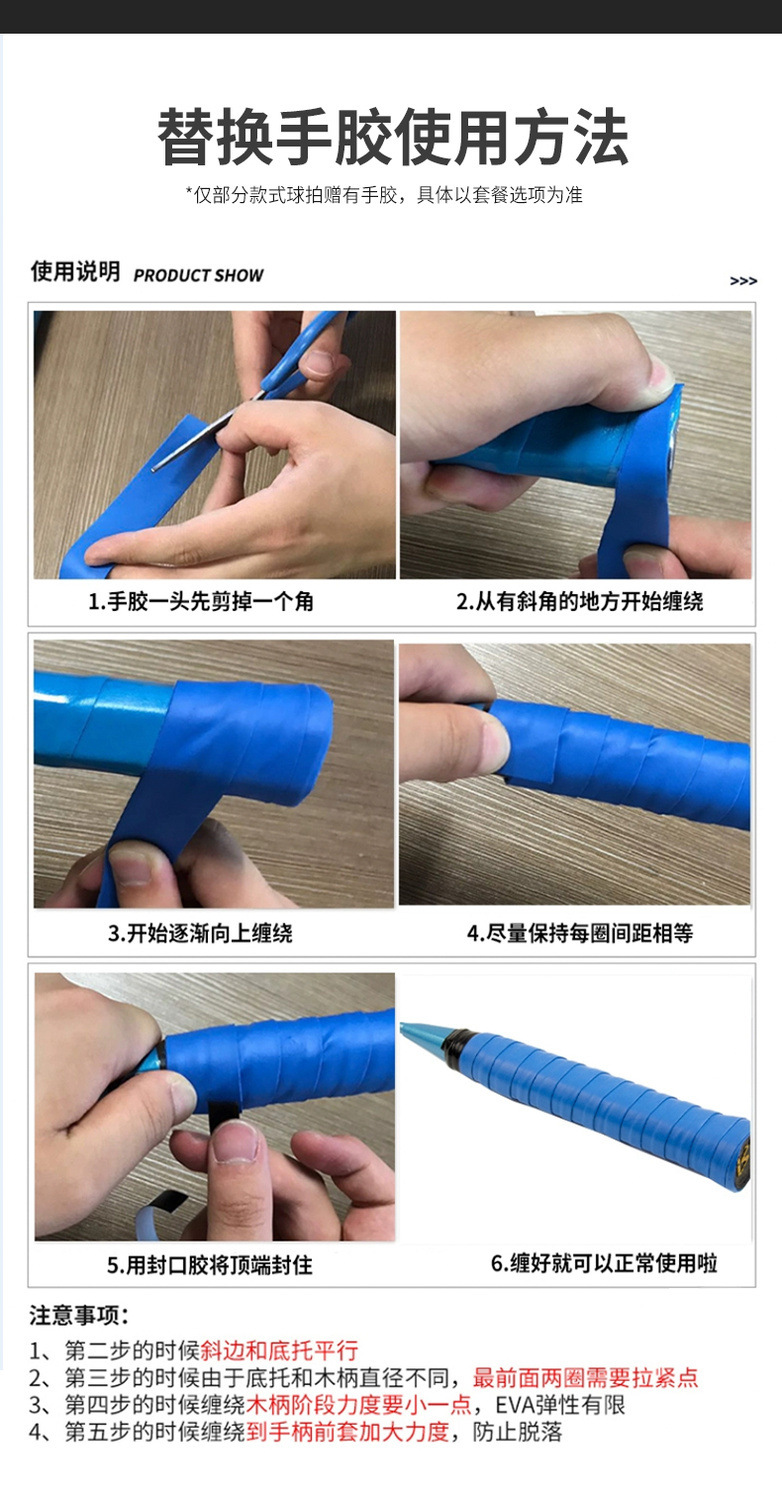 替换手胶使用方法

*仅部分款式球拍赠有手胶，具体以套餐选项为准

使用说明 PRODUCT SHOW

>>>

1.手胶一头先剪掉一个角

2.从有斜角的地方开始缠绕

3.开始逐渐向上缠绕

4.尽量保持每圈间距相等

5.用封口胶将顶端封住

6.缠好就可以正常使用啦

注意事项：

1、第二步的时候斜边和底托平行
2、第三步的时候由于底托和木柄直径不同，最前面两圈需要拉紧点
3、第四步的时候缠绕木柄阶段力度要小一点，EVA弹性有限
4、第五步的时候缠绕到手柄前套加大力度，防止脱落