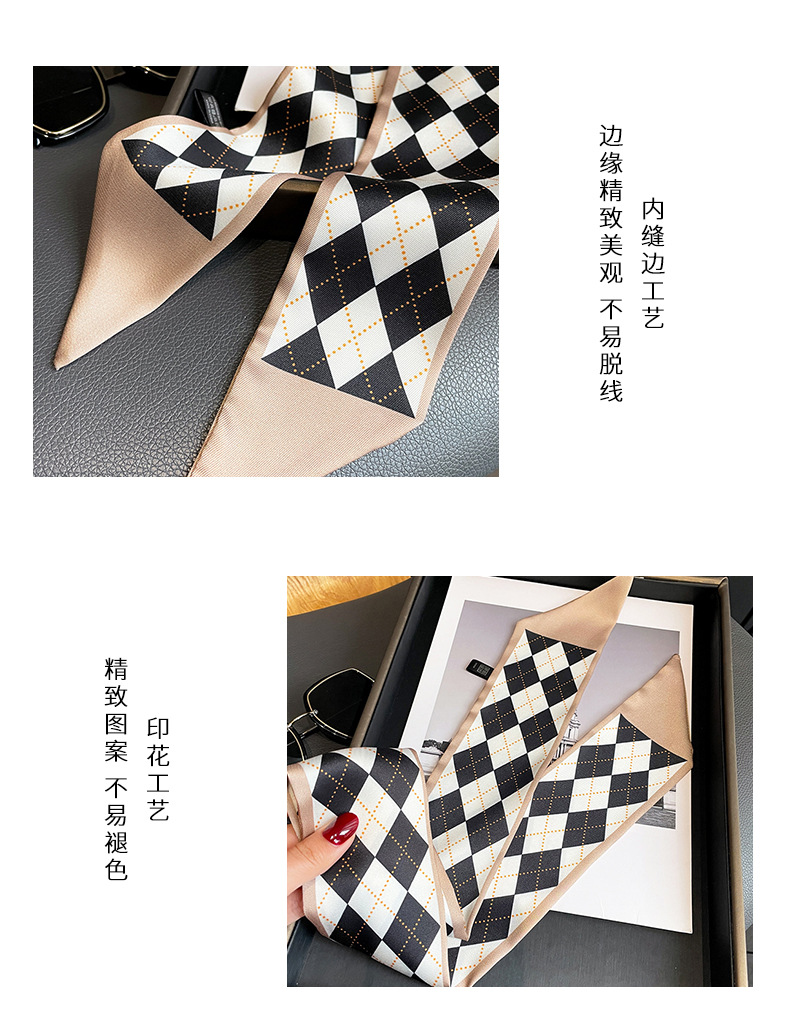 内缝边工艺

边缘精致美观 不易脱线

印花工艺

精致图案 不易褪色