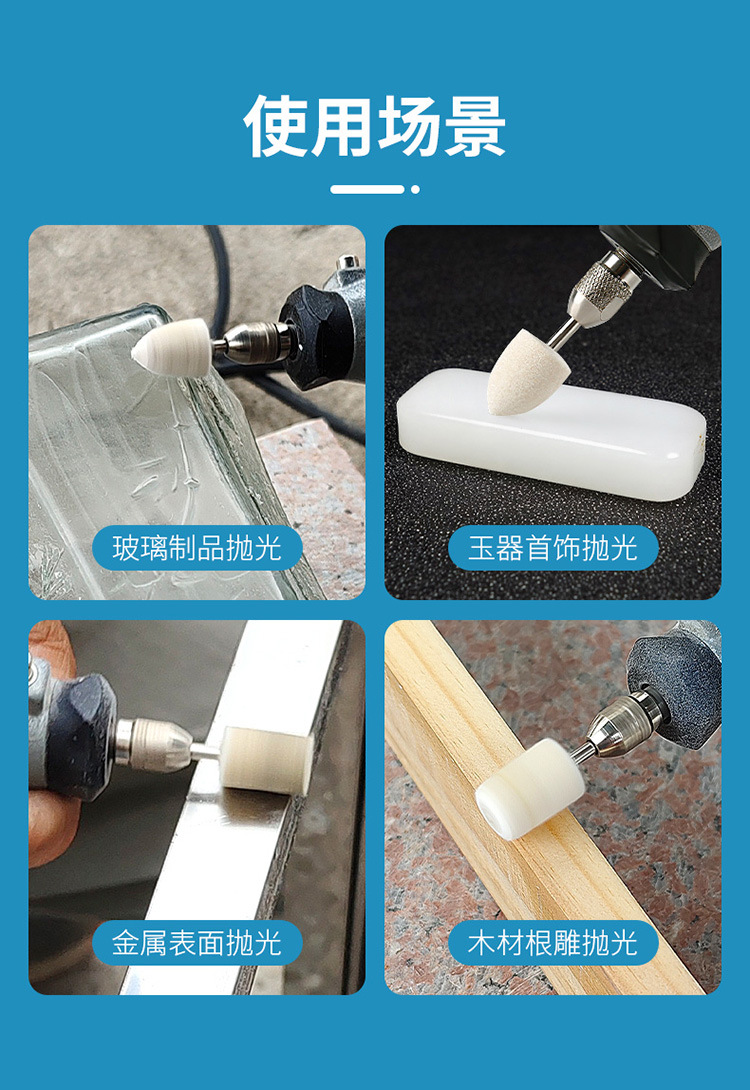 使用场景

玻璃制品抛光

玉器首饰抛光

金属表面抛光

木材根雕抛光