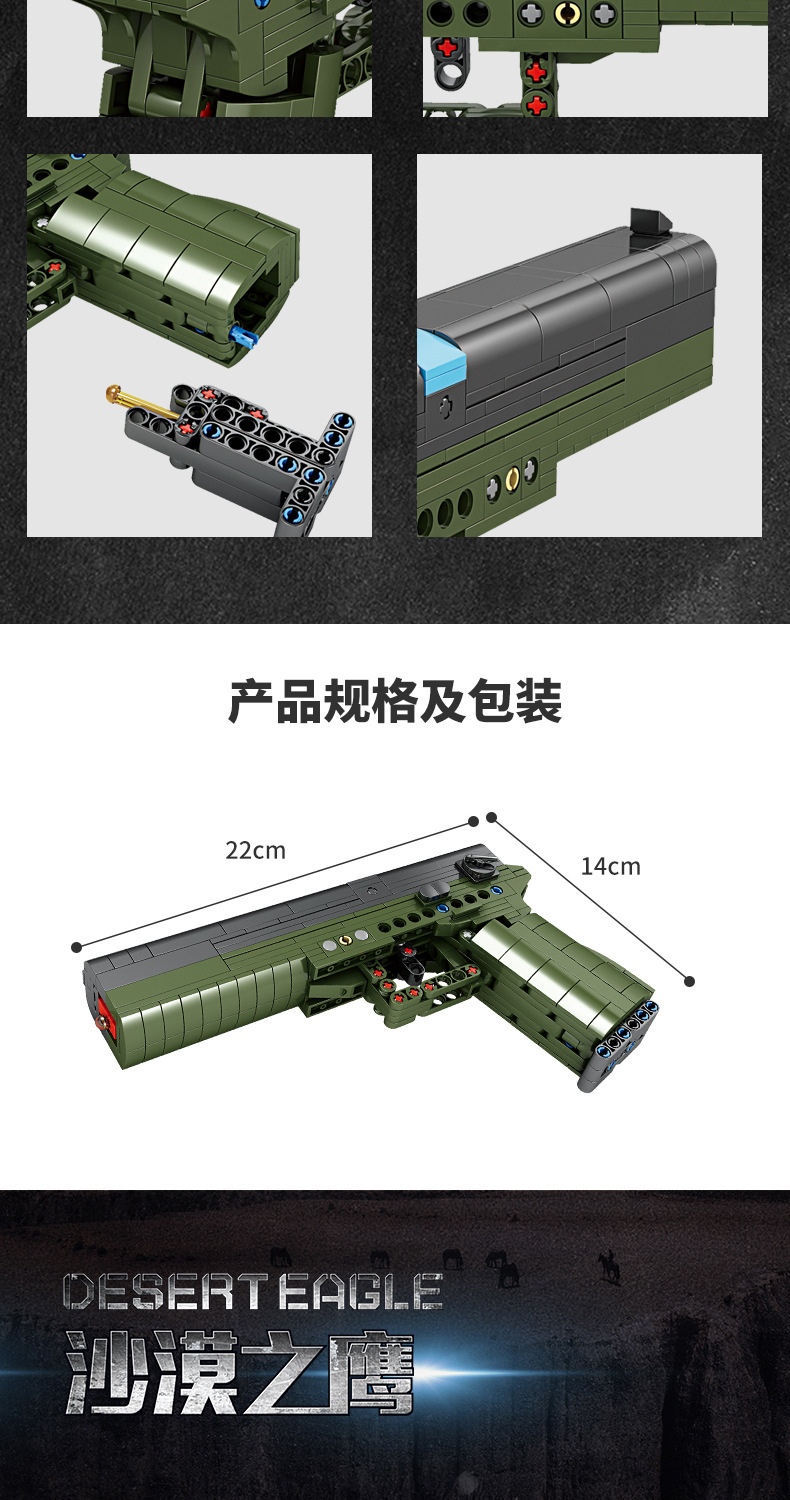 产品规格及包装

22cm

14cm

DESERT EAGLE

沙漠之鹰