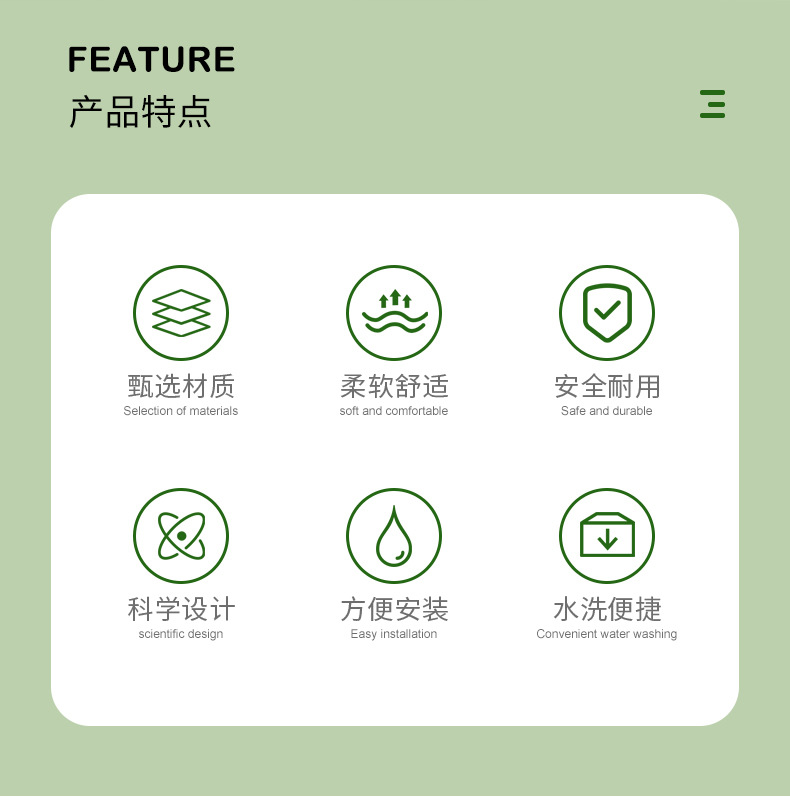 FEATURE
产品特点

甄选材质
Selection of materials

柔软舒适
soft and comfortable

安全耐用
Safe and durable

科学设计
scientific design

方便安装
Easy installation

水洗便捷
Convenient water washing