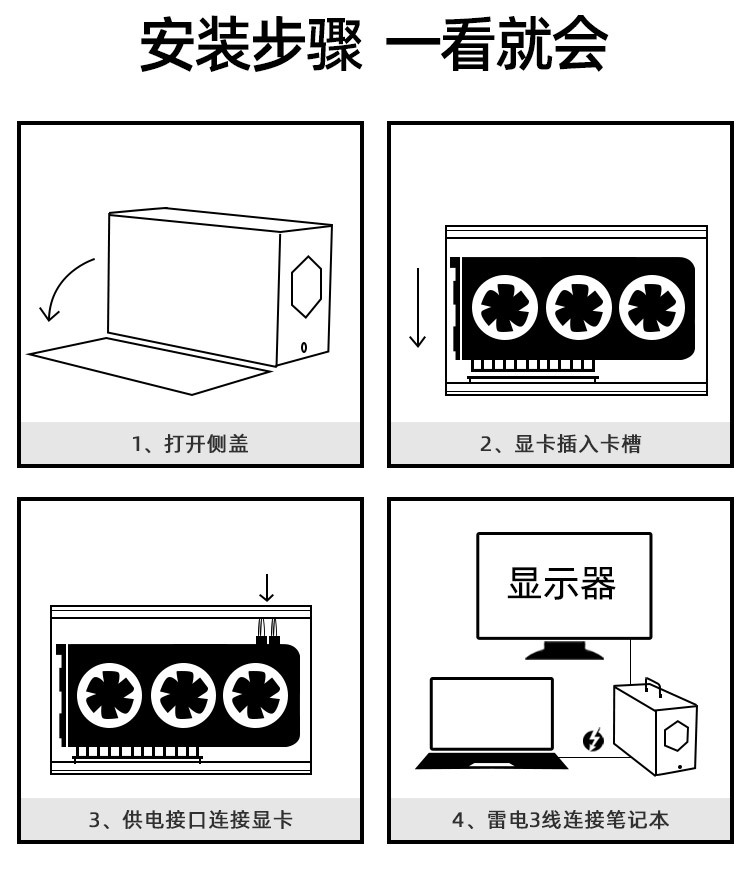 安装步骤 一看就会

1、打开侧盖

2、显卡插入卡槽

3、供电接口连接显卡

显示器

4、雷电3线连接笔记本