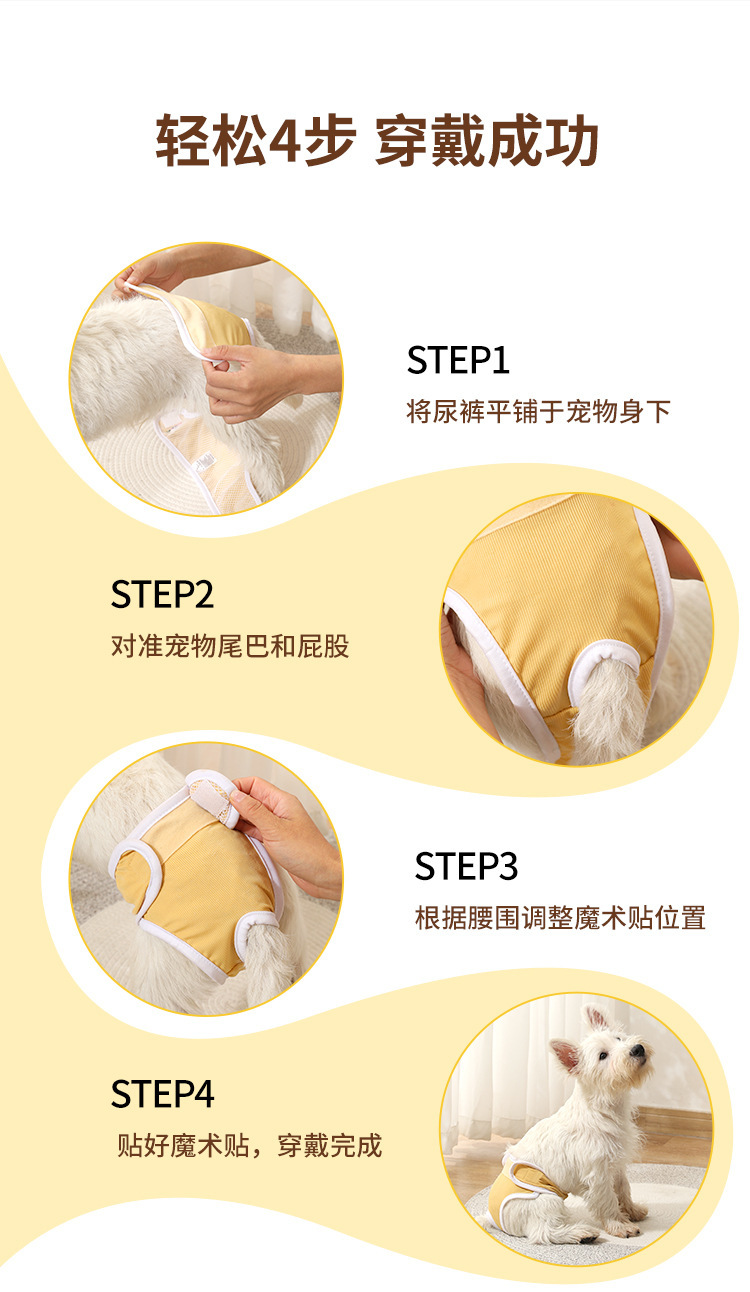 轻松4步 穿戴成功

STEP1
将尿裤平铺于宠物身下

STEP2
对准宠物尾巴和屁股

STEP3
根据腰围调整魔术贴位置

STEP4
贴好魔术贴，穿戴完成