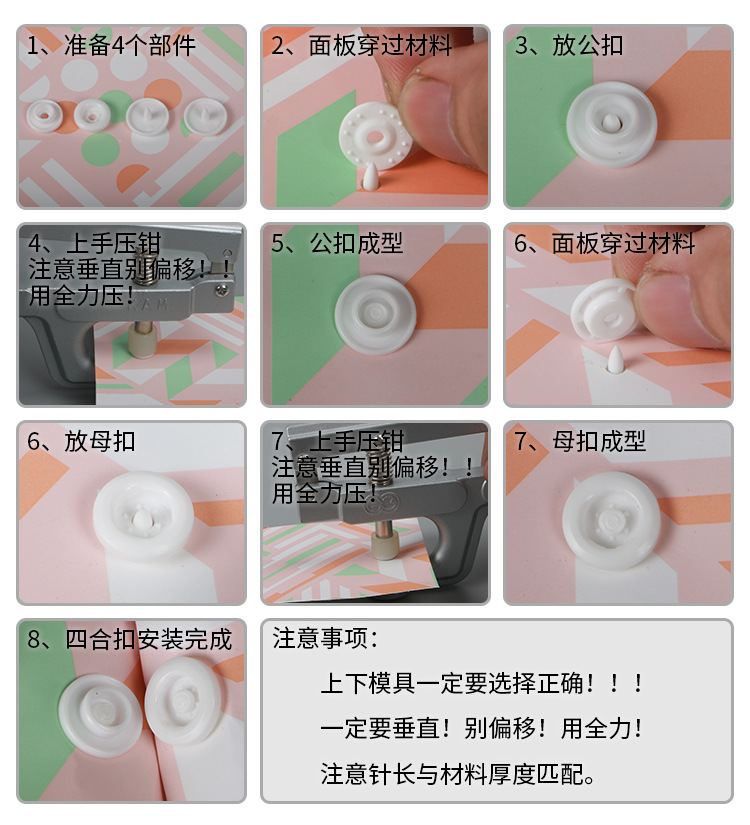 1、准备4个部件

2、面板穿过材料

3、放公扣

4、上手压钳
注意垂直别偏移！！
用全力压！

5、公扣成型

6、面板穿过材料

6、放母扣

7、上手压钳
注意垂直别偏移！！
用全力压！

7、母扣成型

8、四合扣安装完成

注意事项：

上下模具一定要选择正确！！！

一定要垂直！别偏移！用全力！

注意针长与材料厚度匹配。