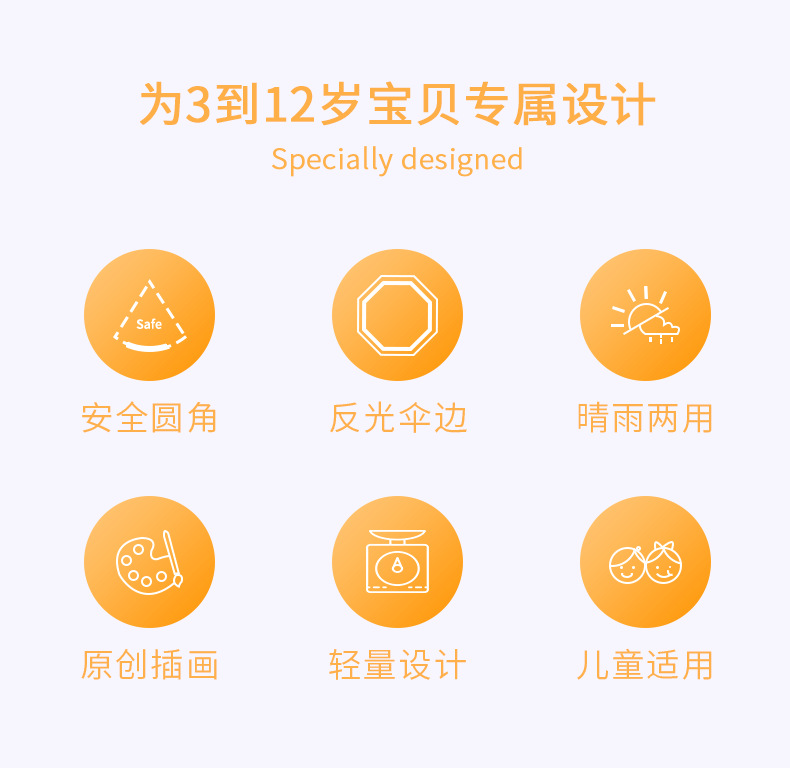 为3到12岁宝贝专属设计

Specially designed

Safe

安全圆角

反光伞边

晴雨两用

原创插画

轻量设计

儿童适用