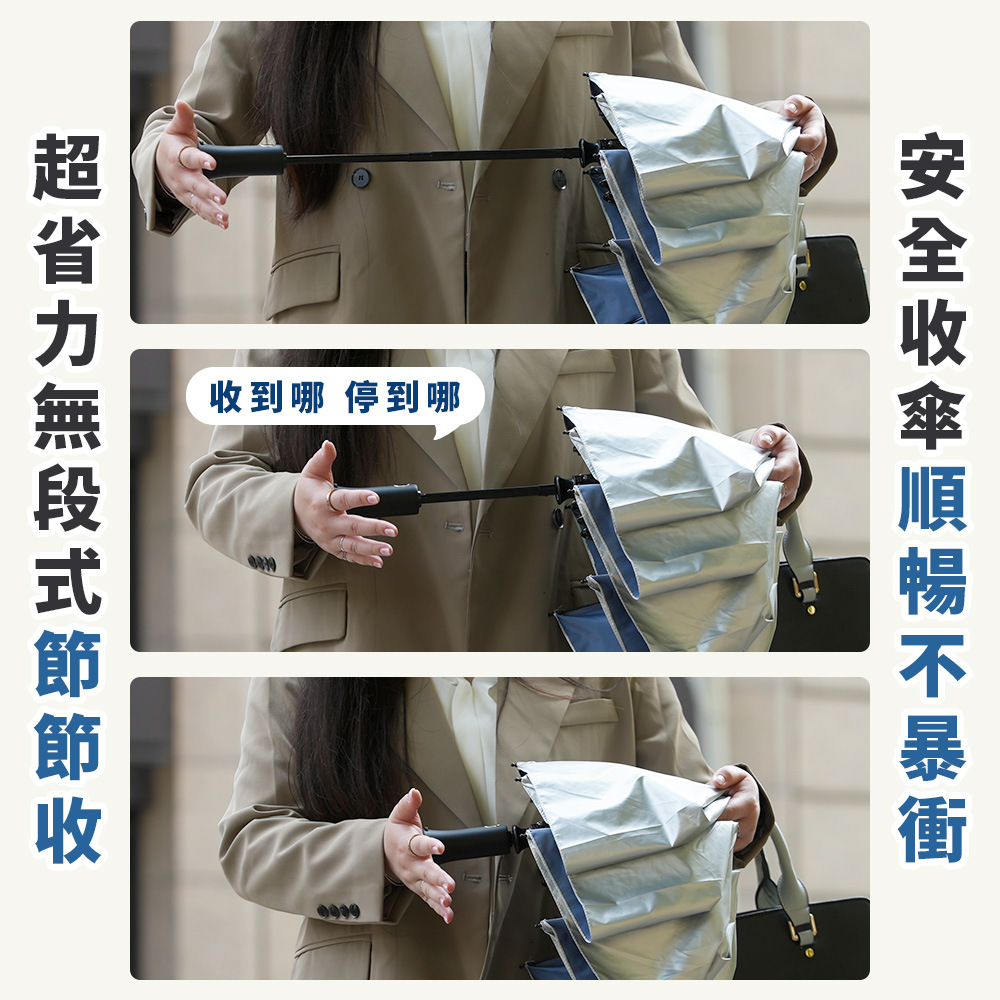 超省力無段式節節收

收到哪 停到哪

安全收傘順暢不暴衝