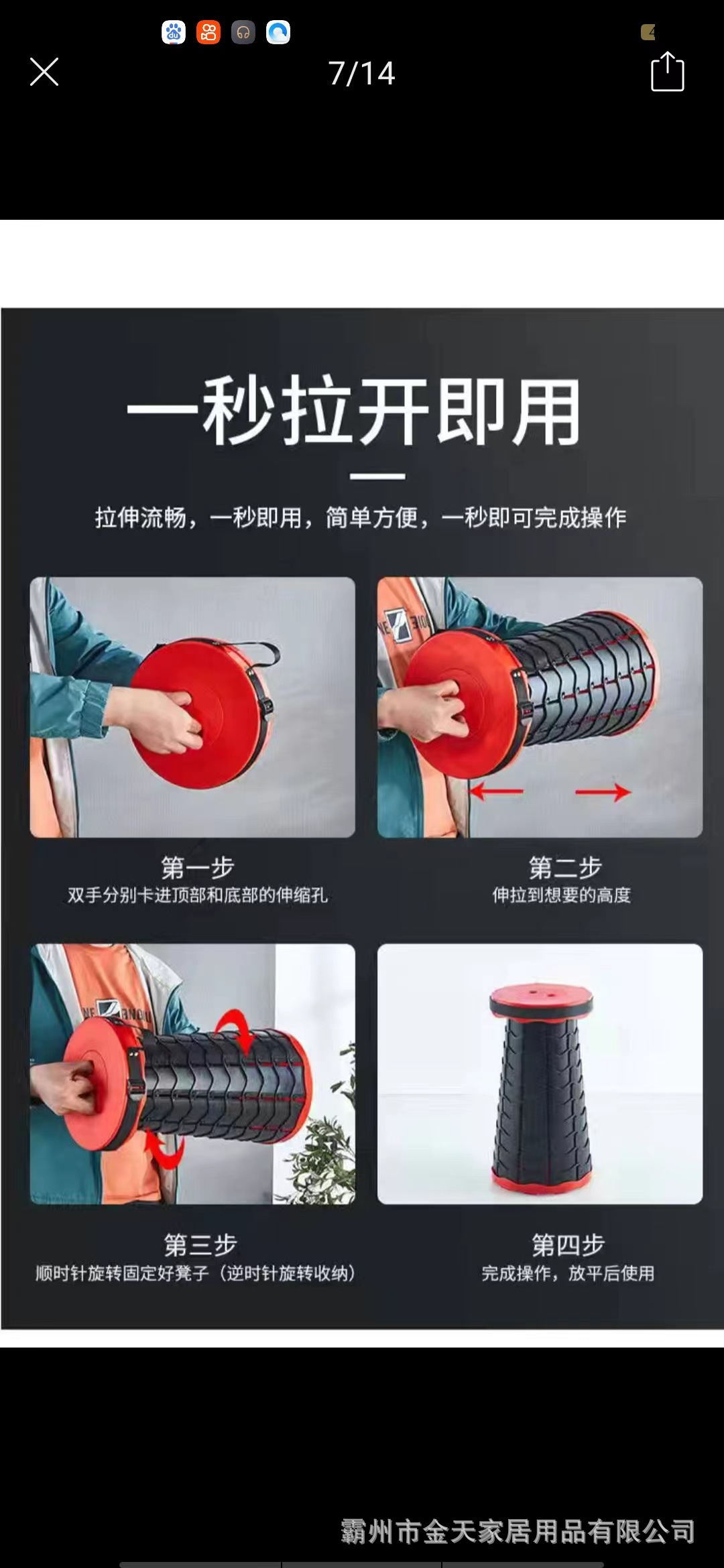 7/14

一秒拉开即用

拉伸流畅，一秒即用，简单方便，一秒即可完成操作

第一步
双手分别卡进顶部和底部的伸缩孔

第二步
伸拉到想要的高度

第三步
顺时针旋转固定好凳子（逆时针旋转收纳）

第四步
完成操作，放平后使用

霸州市金天家居用品有限公司