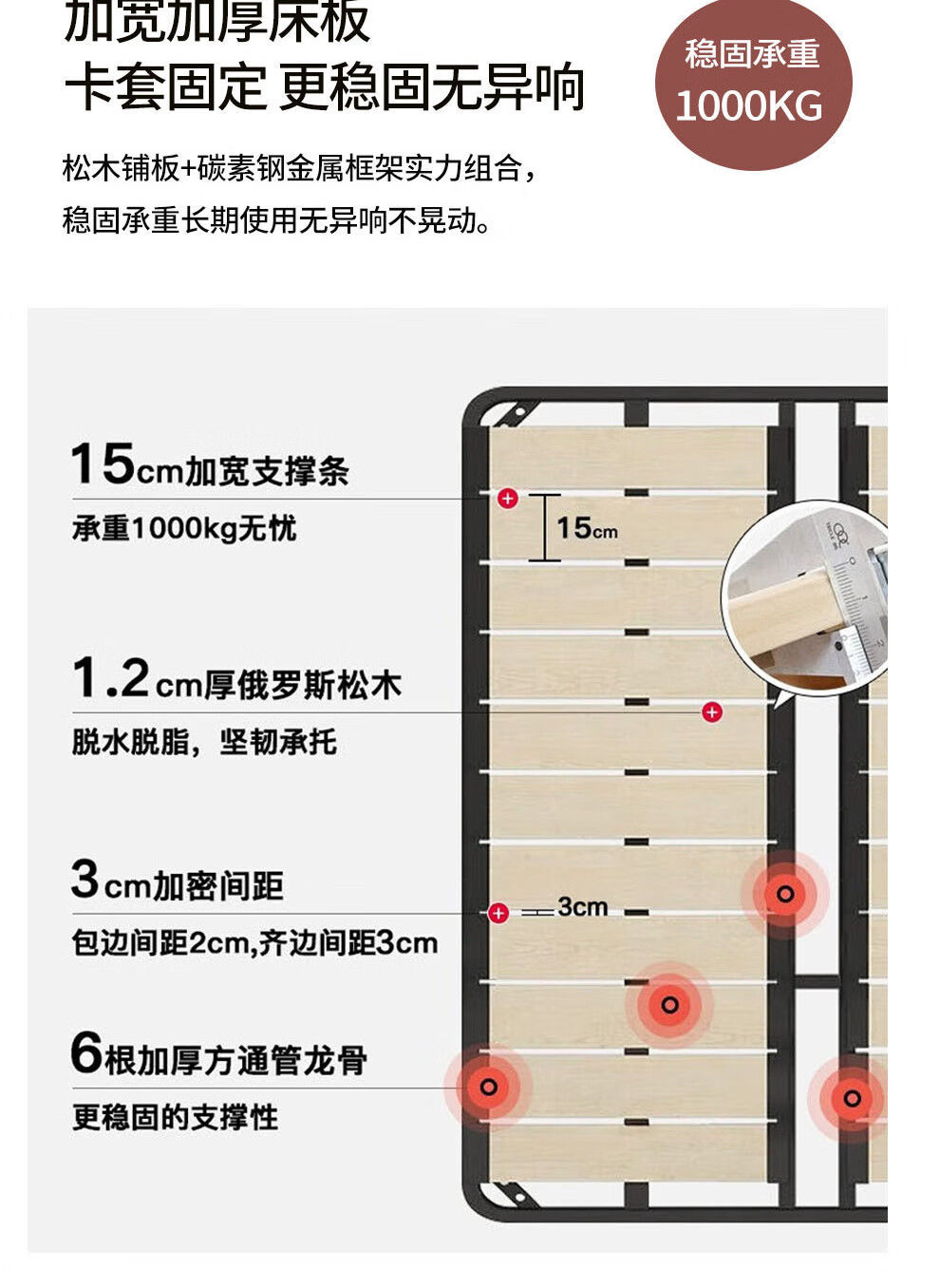 加宽加厚床板
卡套固定 更稳固无异响

稳固承重
1000KG

松木铺板+碳素钢金属框架实力组合，
稳固承重长期使用无异响不晃动。

15cm加宽支撑条
承重1000kg无忧

15cm

1.2cm厚俄罗斯松木
脱水脱脂，坚韧承托

3cm加密间距
包边间距2cm,齐边间距3cm

3cm

6根加厚方通管龙骨
更稳固的支撑性