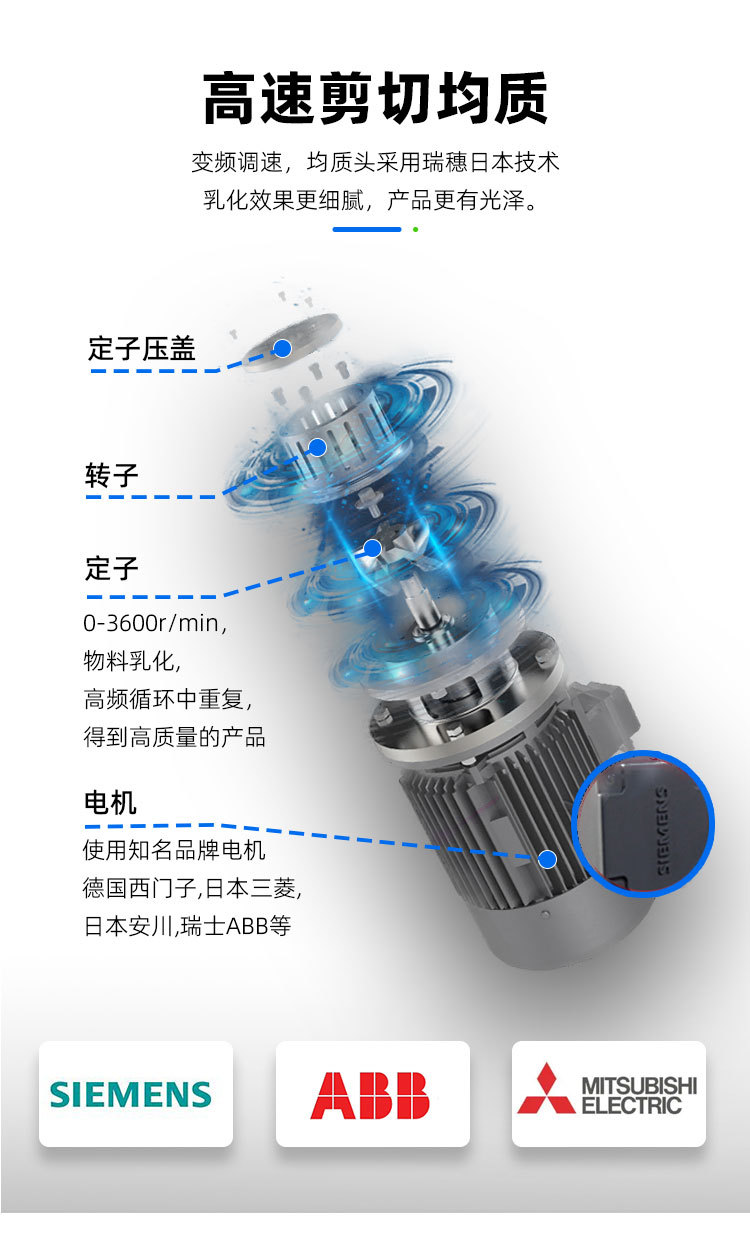 高速剪切均质

变频调速，均质头采用瑞穗日本技术
乳化效果更细腻，产品更有光泽。

定子压盖

转子

定子

0-3600r/min,
物料乳化,
高频循环中重复,
得到高质量的产品

电机

使用知名品牌电机
德国西门子,日本三菱,
日本安川,瑞士ABB等

SIEMENS

SIEMENS

ABB

MITSUBISHI
ELECTRIC