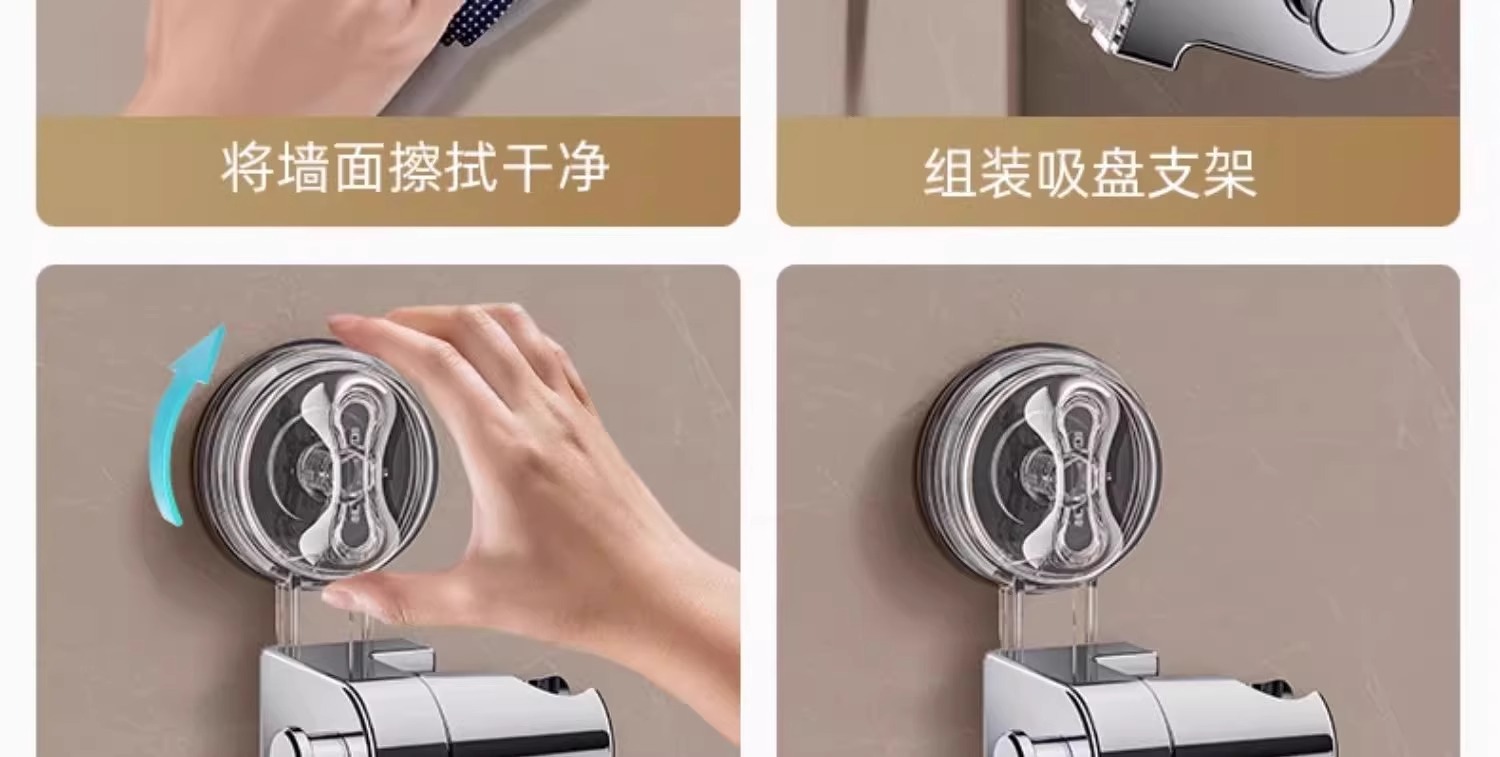 将墙面擦拭干净

组装吸盘支架