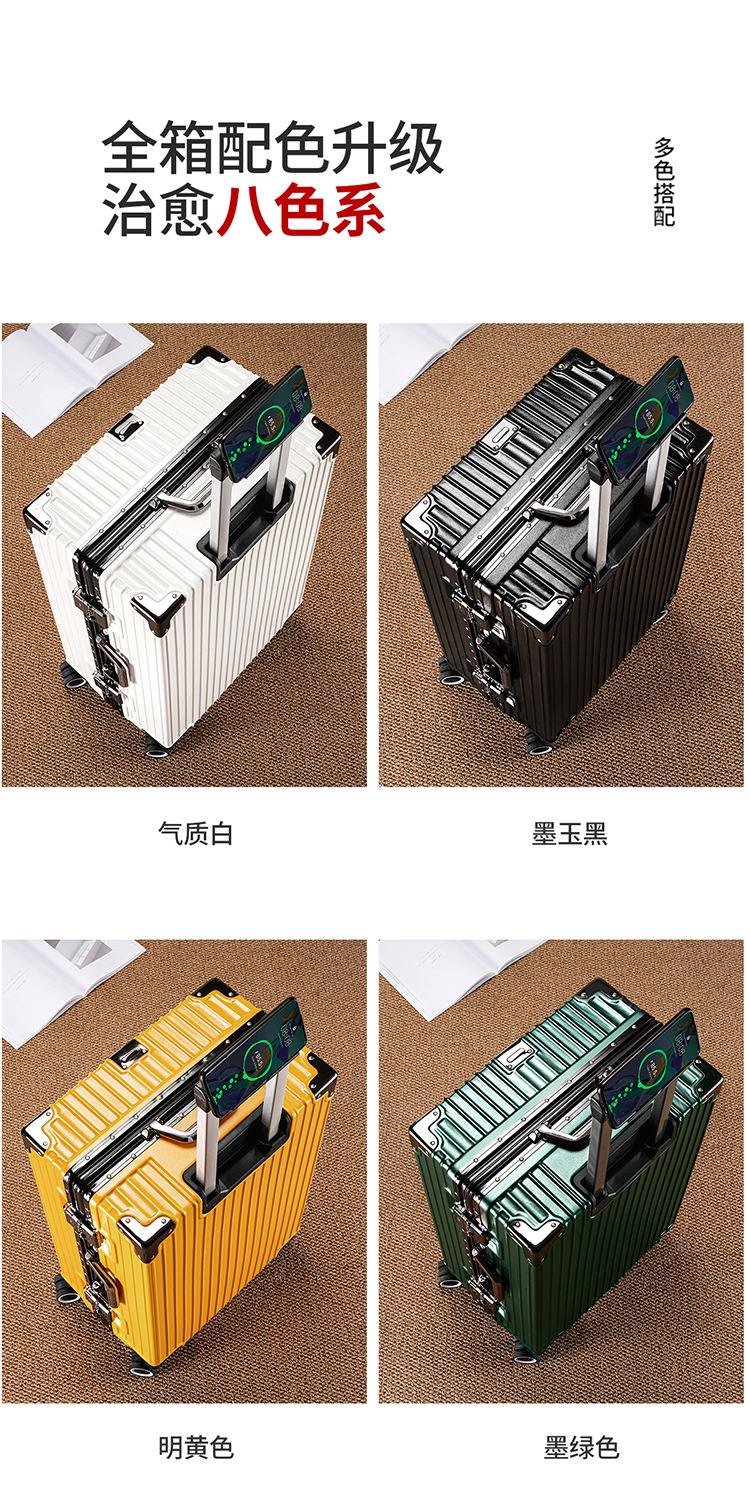 全箱配色升级
治愈八色系

多色搭配

气质白

墨玉黑

明黄色

墨绿色