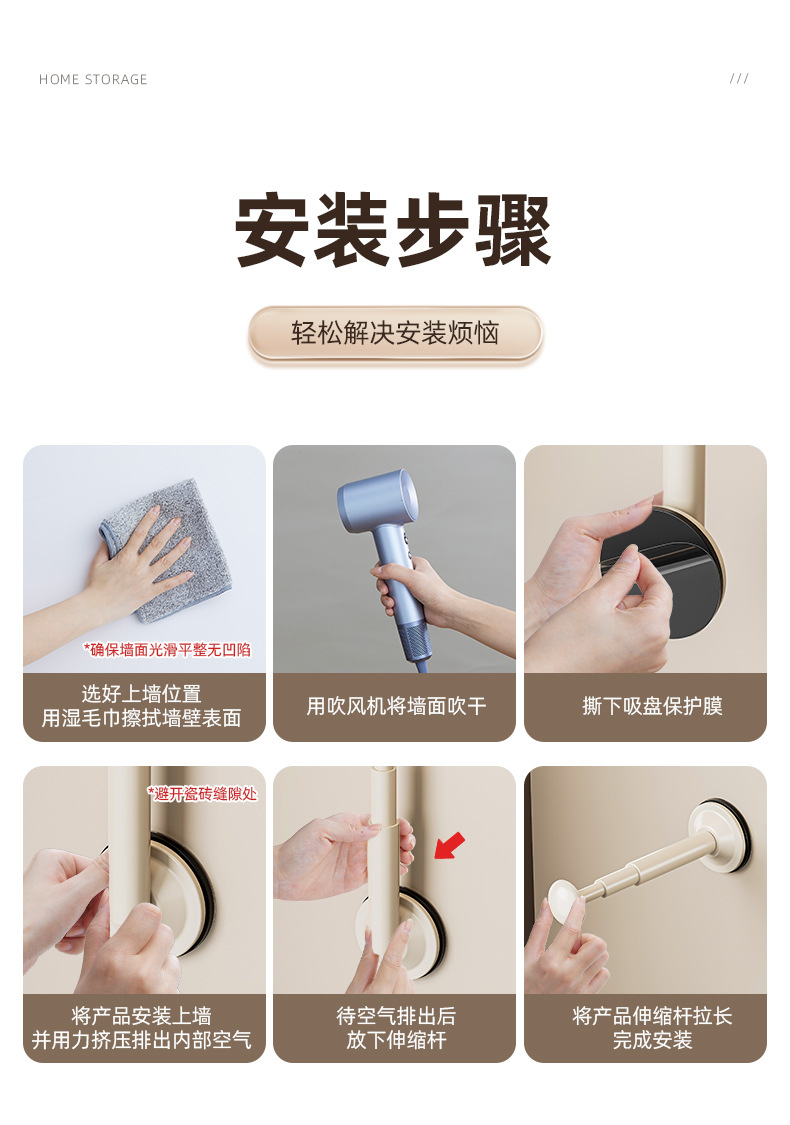 HOME STORAGE

///

安装步骤

轻松解决安装烦恼

*确保墙面光滑平整无凹陷

选好上墙位置
用湿毛巾擦拭墙壁表面

用吹风机将墙面吹干

撕下吸盘保护膜

*避开瓷砖缝隙处

将产品安装上墙
并用力挤压排出内部空气

待空气排出后
放下伸缩杆

将产品伸缩杆拉长
完成安装