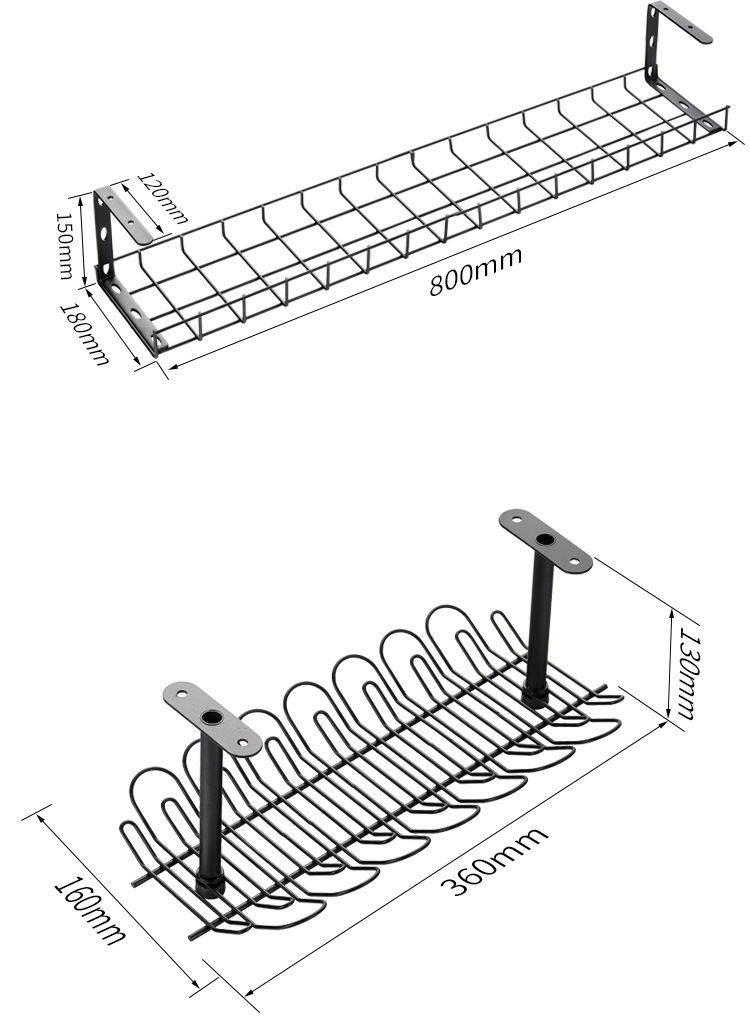 120mm
150mm
180mm
800mm
130mm
360mm
160mm