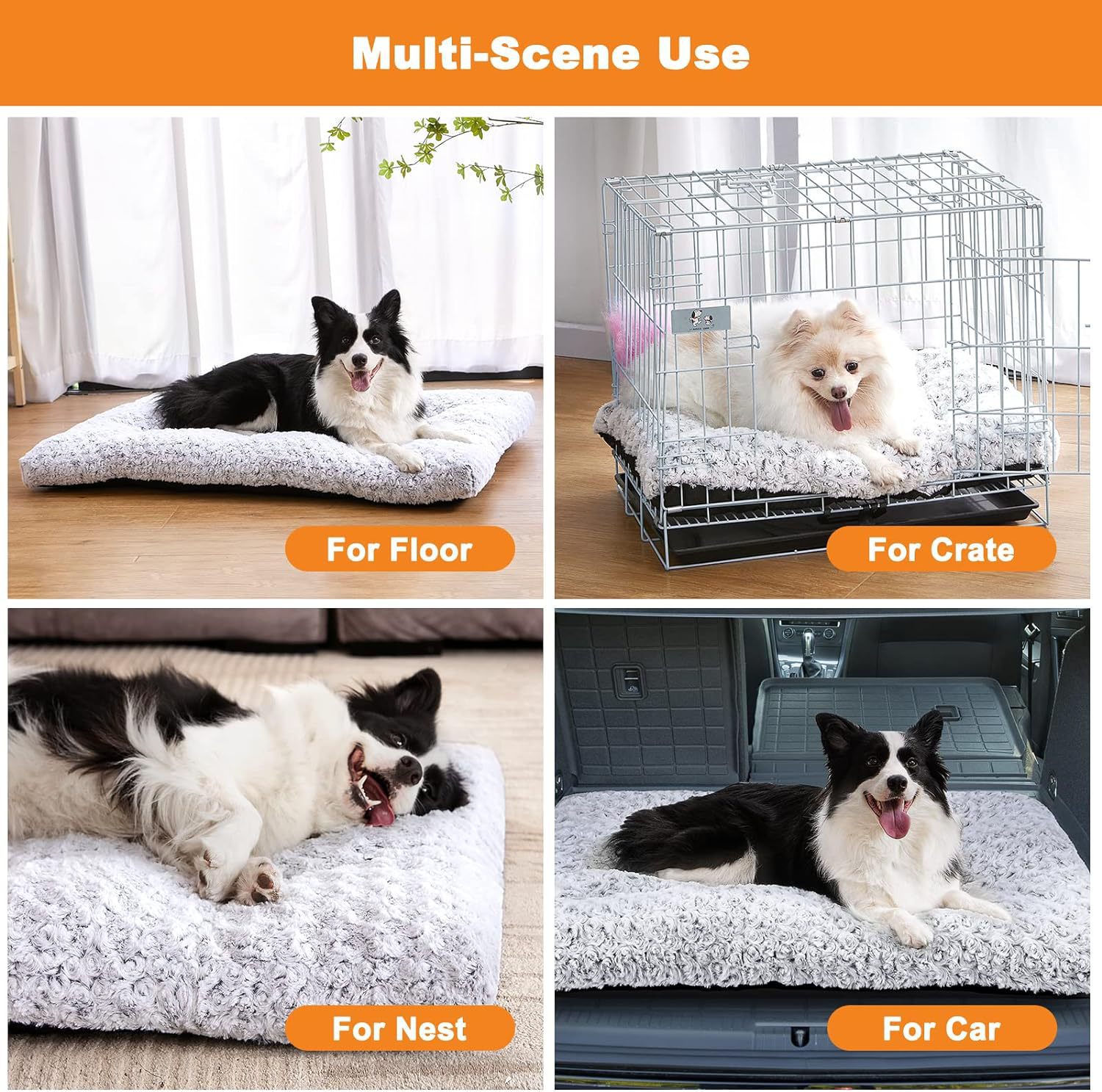 Multi-Scene Use

For Floor

For Crate

For Nest

For Car