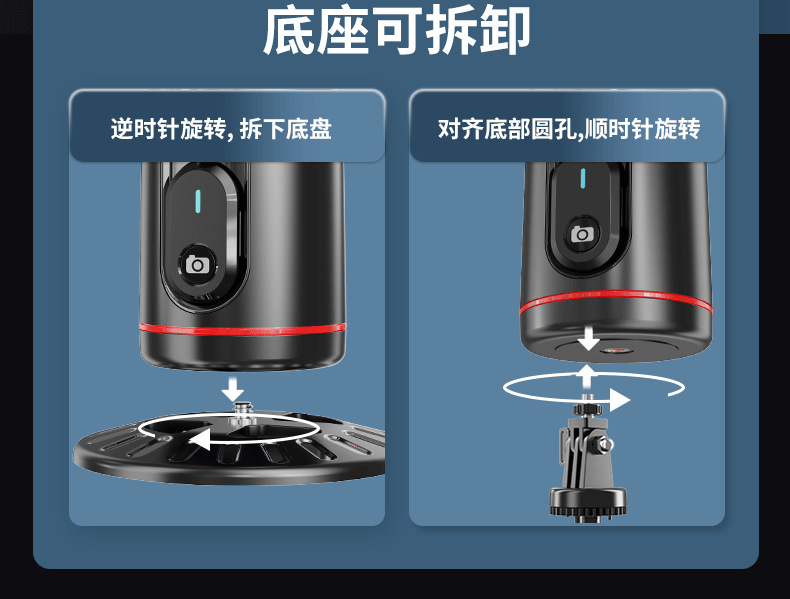 底座可拆卸

逆时针旋转, 拆下底盘

对齐底部圆孔,顺时针旋转