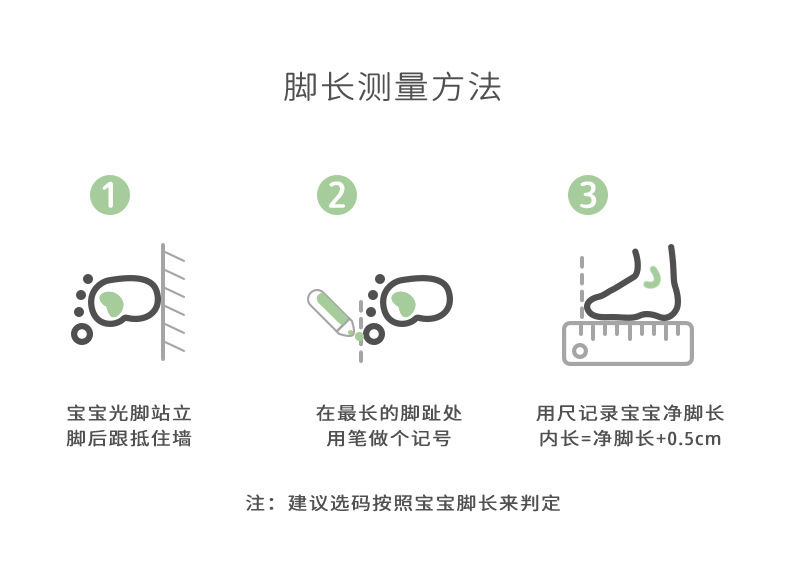 脚长测量方法

1

宝宝光脚站立
脚后跟抵住墙

2

在最长的脚趾处
用笔做个记号

3

用尺记录宝宝净脚长
内长=净脚长+0.5cm

注：建议选码按照宝宝脚长来判定