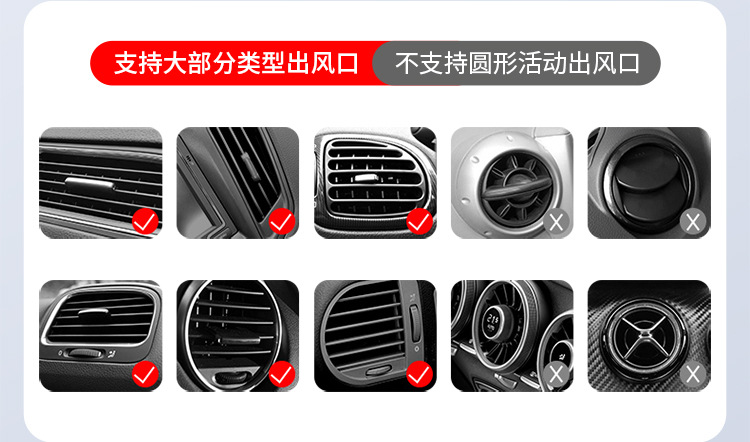 支持大部分类型出风口

不支持圆形活动出风口

X

X

X

X