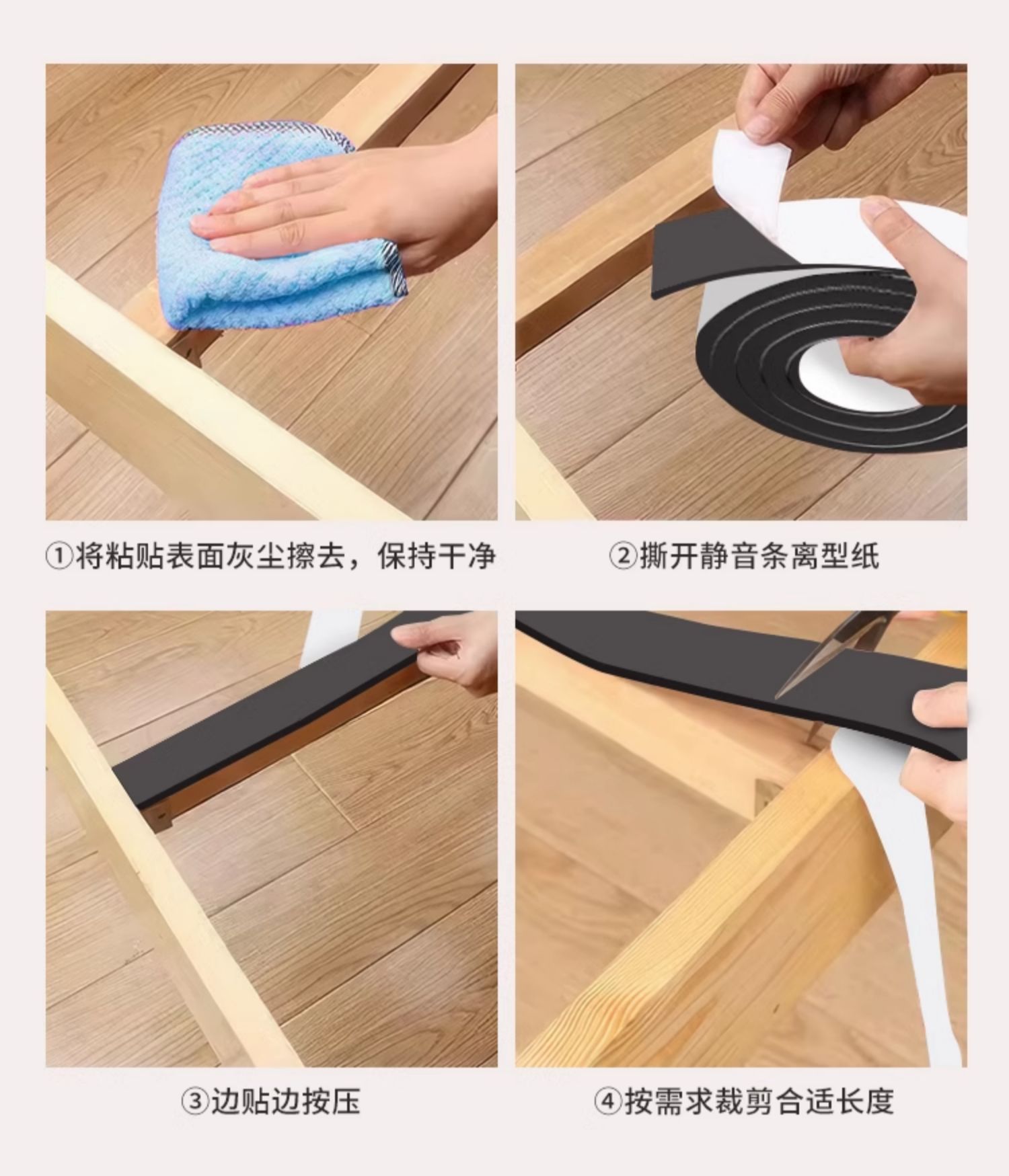 ①将粘贴表面灰尘擦去，保持干净

②撕开静音条离型纸

③边贴边按压

④按需求裁剪合适长度