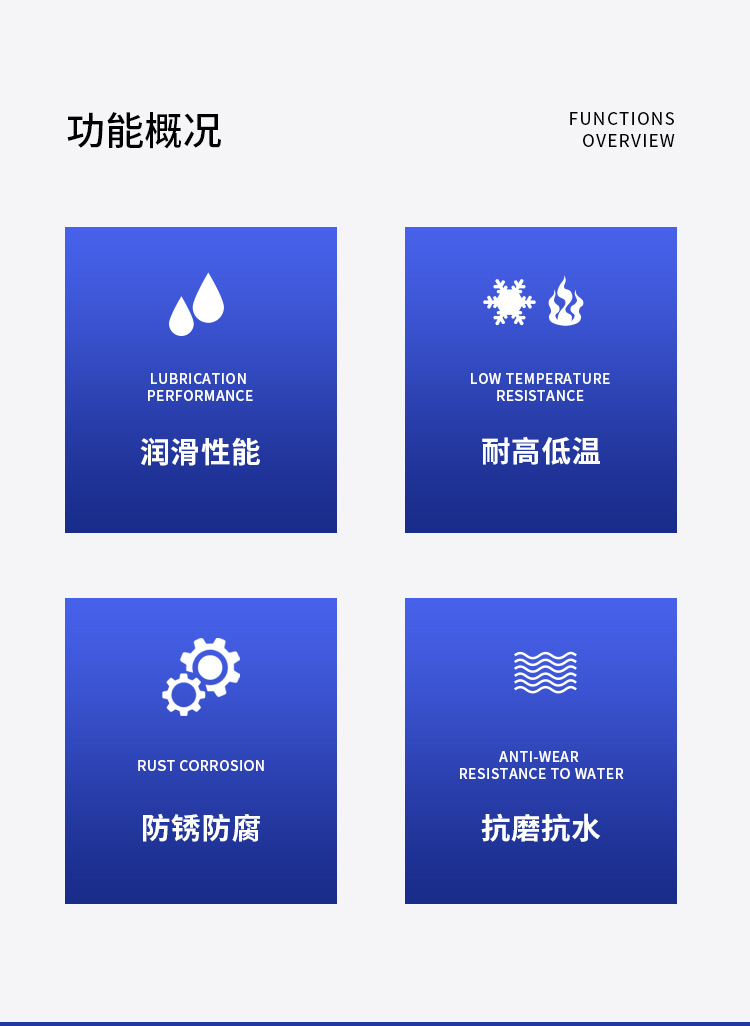 功能概况

FUNCTIONS
OVERVIEW

LUBRICATION
PERFORMANCE

润滑性能

LOW TEMPERATURE
RESISTANCE

耐高低温

RUST CORROSION

防锈防腐

ANTI-WEAR
RESISTANCE TO WATER

抗磨抗水