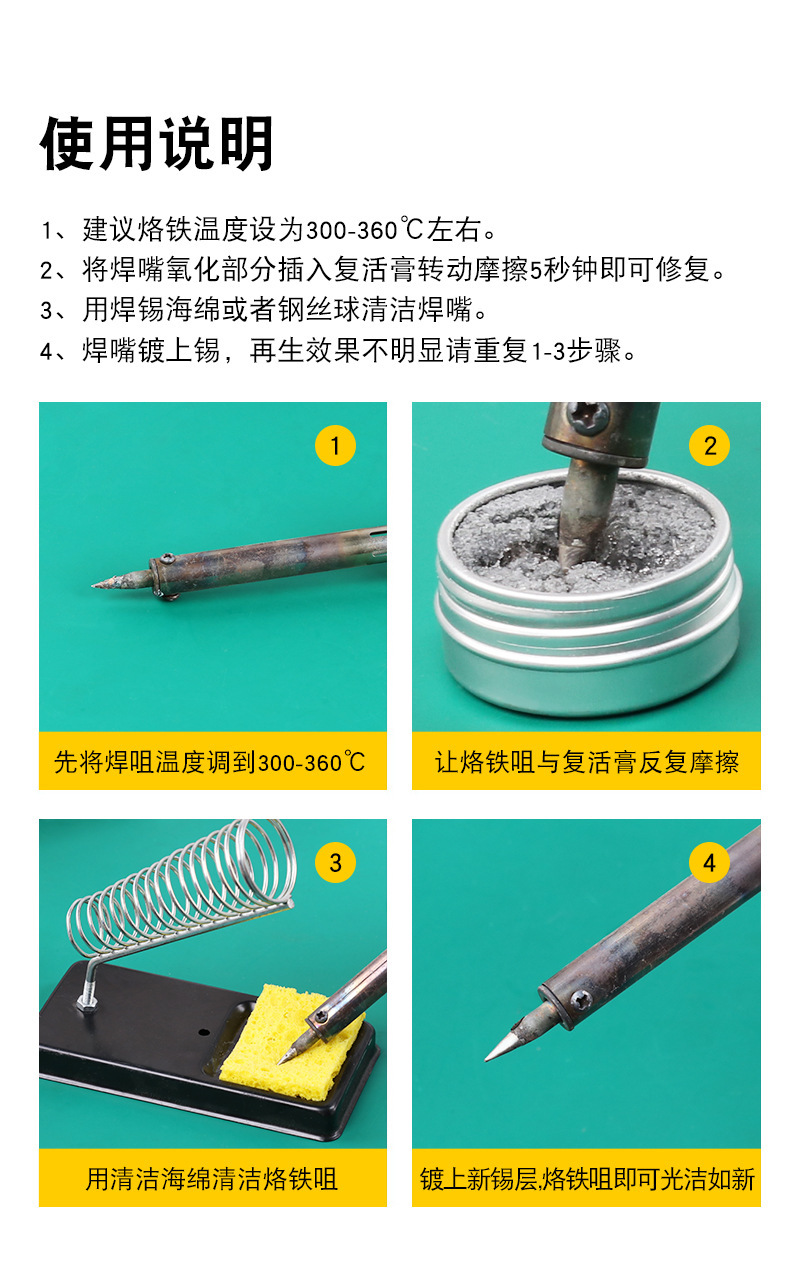 使用说明

1、建议烙铁温度设为300-360℃左右。
2、将焊嘴氧化部分插入复活膏转动摩擦5秒钟即可修复。
3、用焊锡海绵或者钢丝球清洁焊嘴。
4、焊嘴镀上锡，再生效果不明显请重复1-3步骤。

1
先将焊咀温度调到300-360℃

2
让烙铁咀与复活膏反复摩擦

3
用清洁海绵清洁烙铁咀

4
镀上新锡层.烙铁咀即可光洁如新